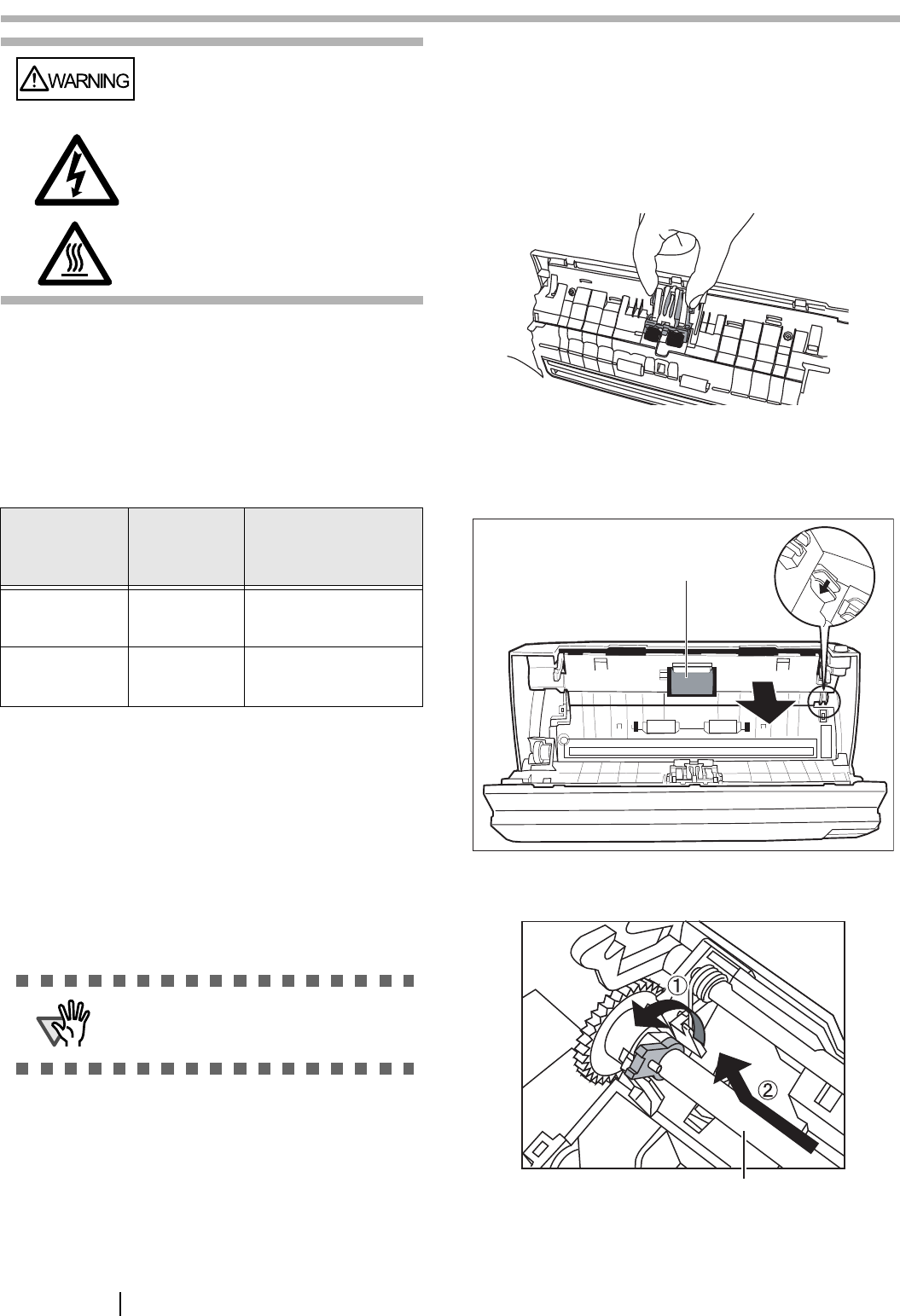 WARNING

①

②