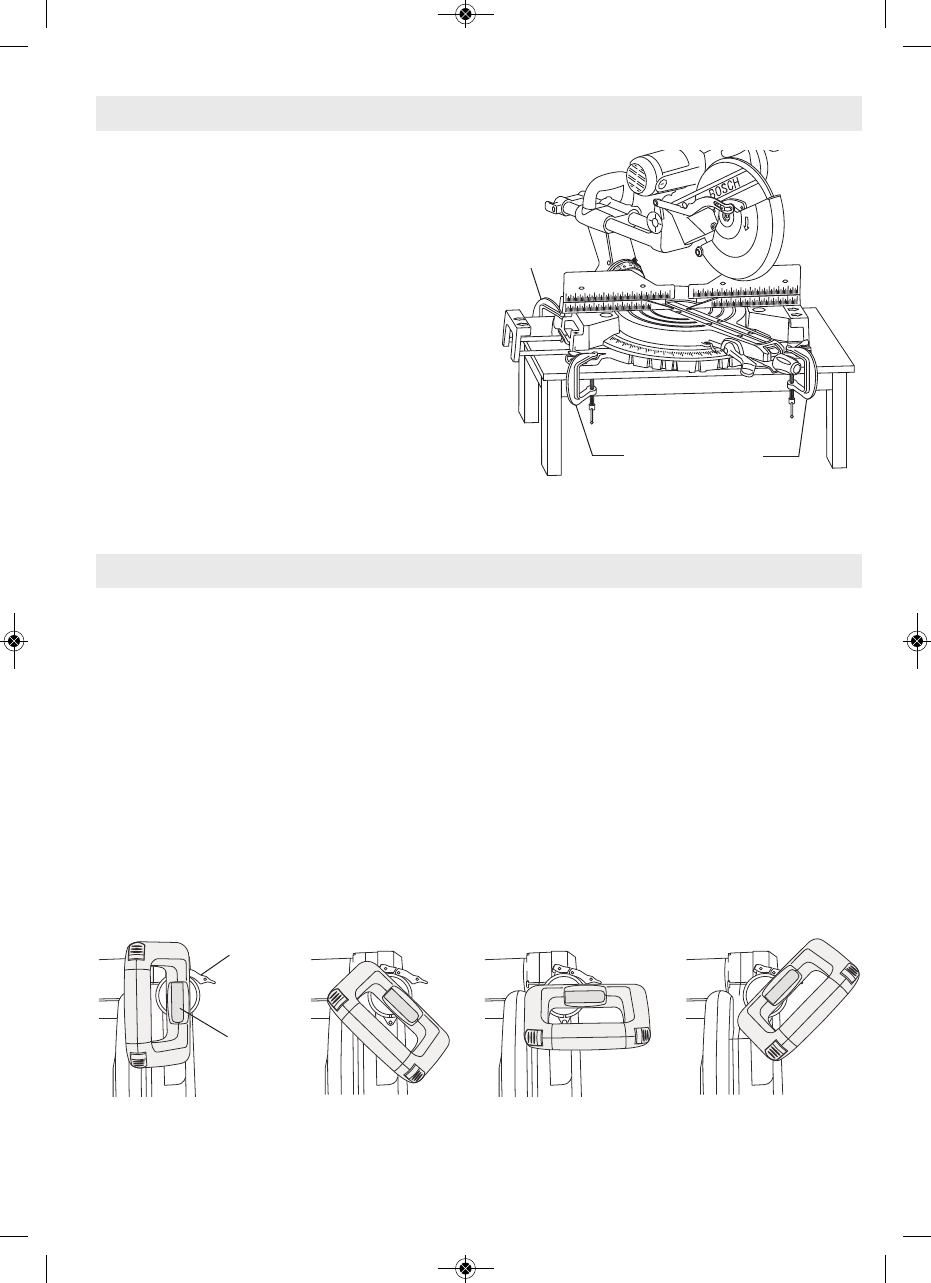 BOSCH