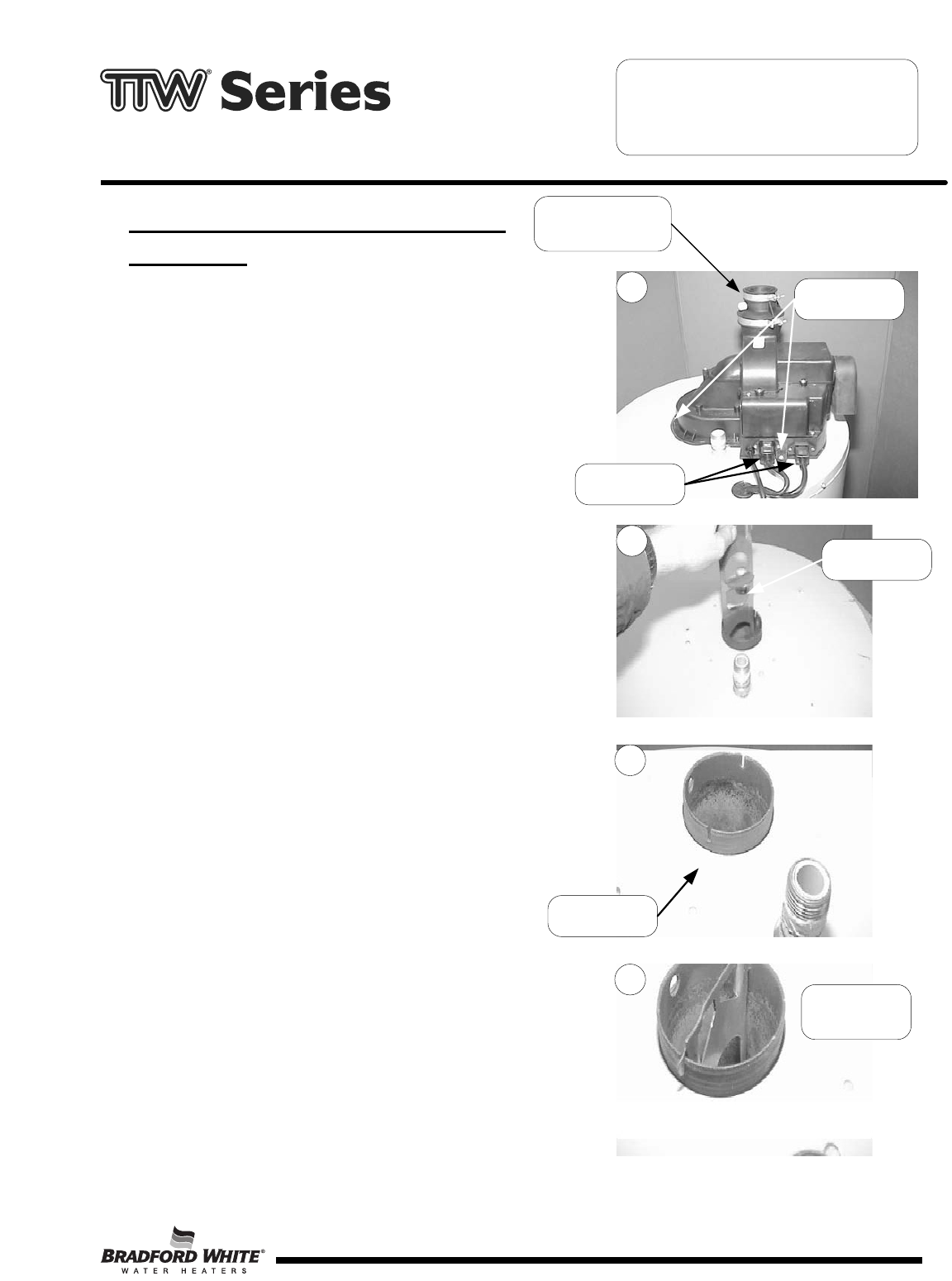 TTW® Series

BRADFORD WHITE®
WATER HEATERS