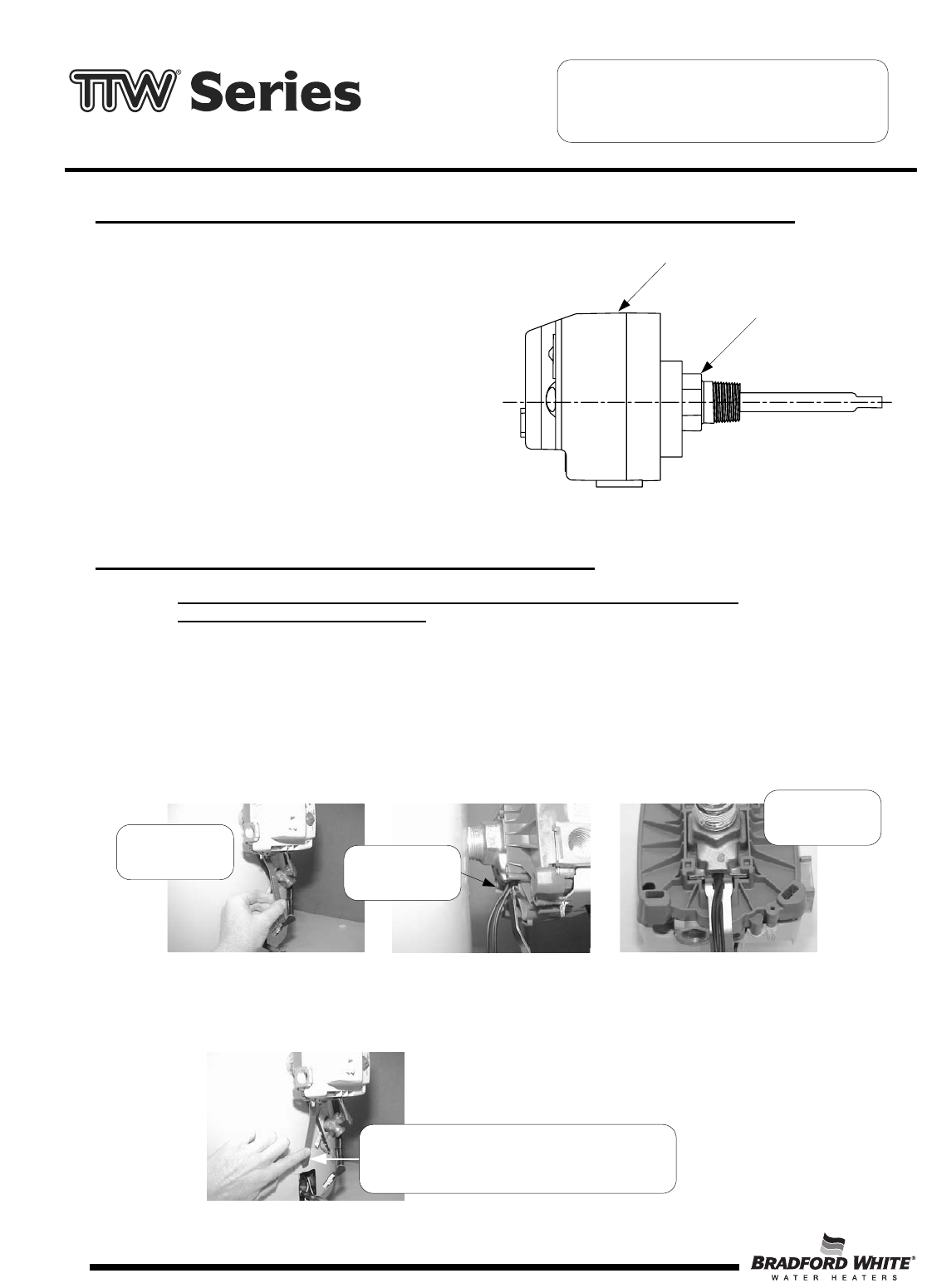 TTW® Series

BRADFORD WHITE®
WATER HEATERS