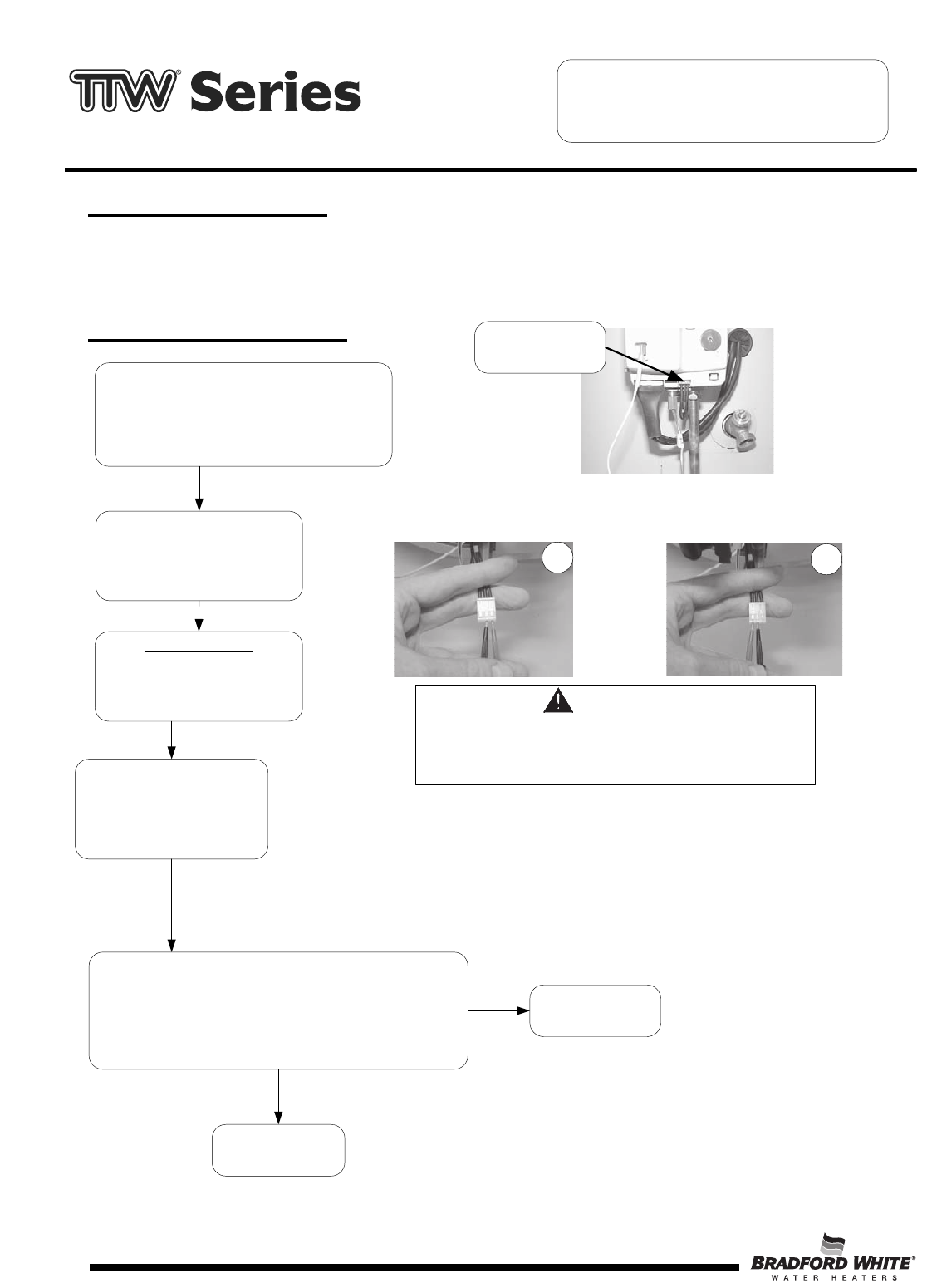 TTW® Series

BRADFORD WHITE®
WATER HEATERS