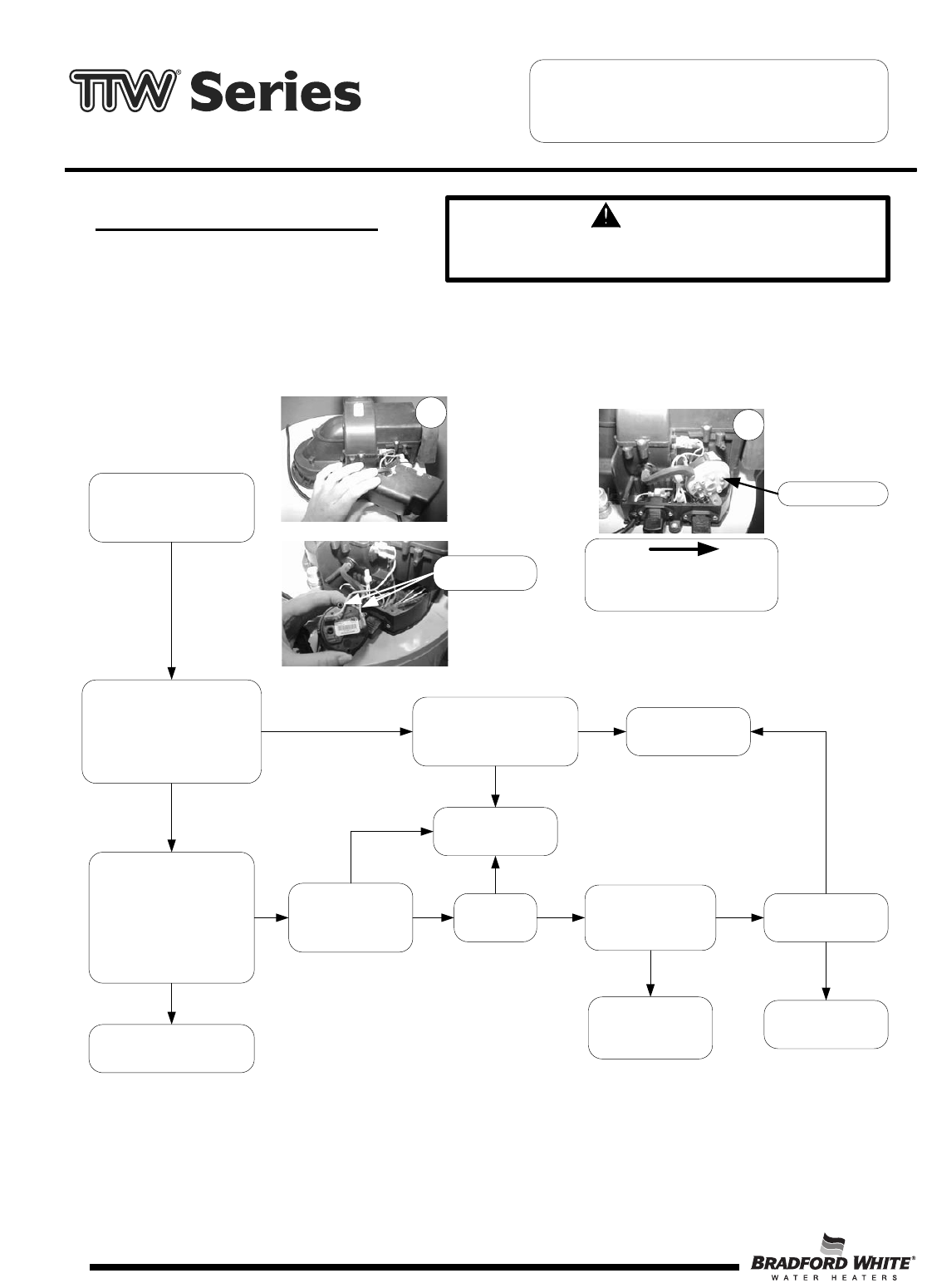 TTW® Series

BRADFORD WHITE®
WATER HEATERS