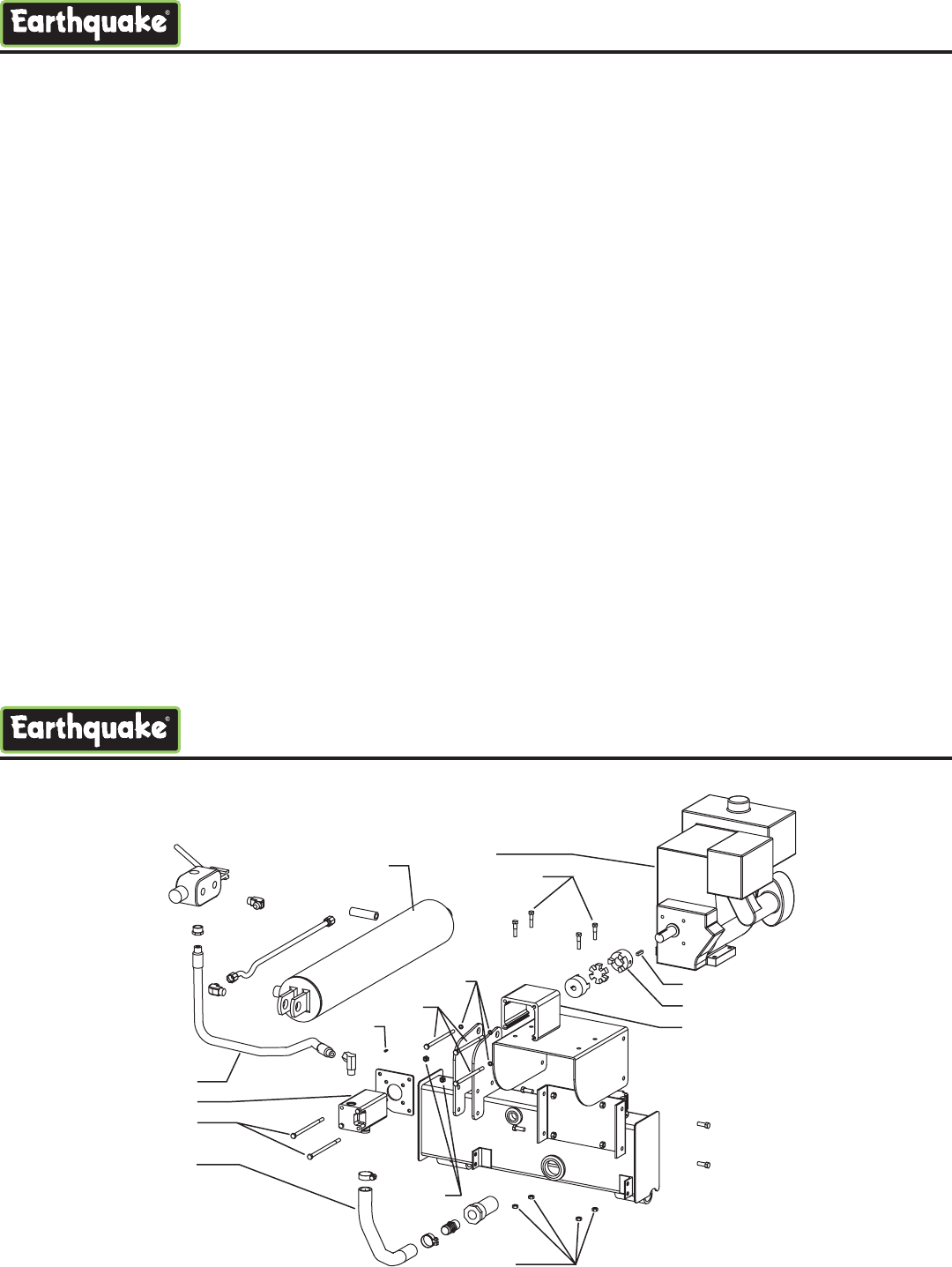 Earthquake®

Earthquake®