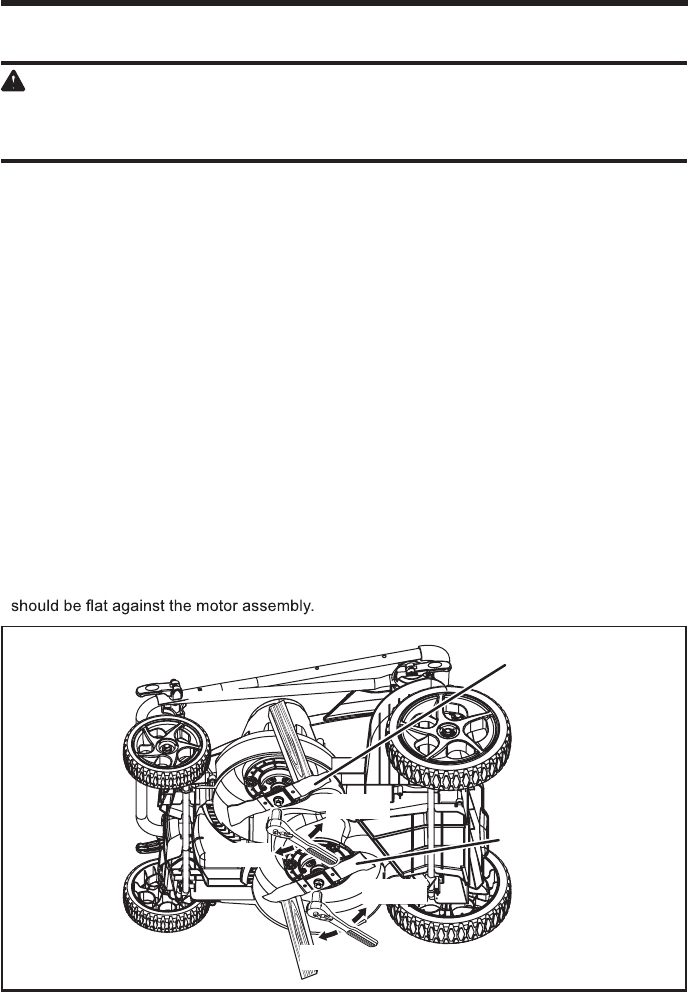 should be flat against the motor assembly.