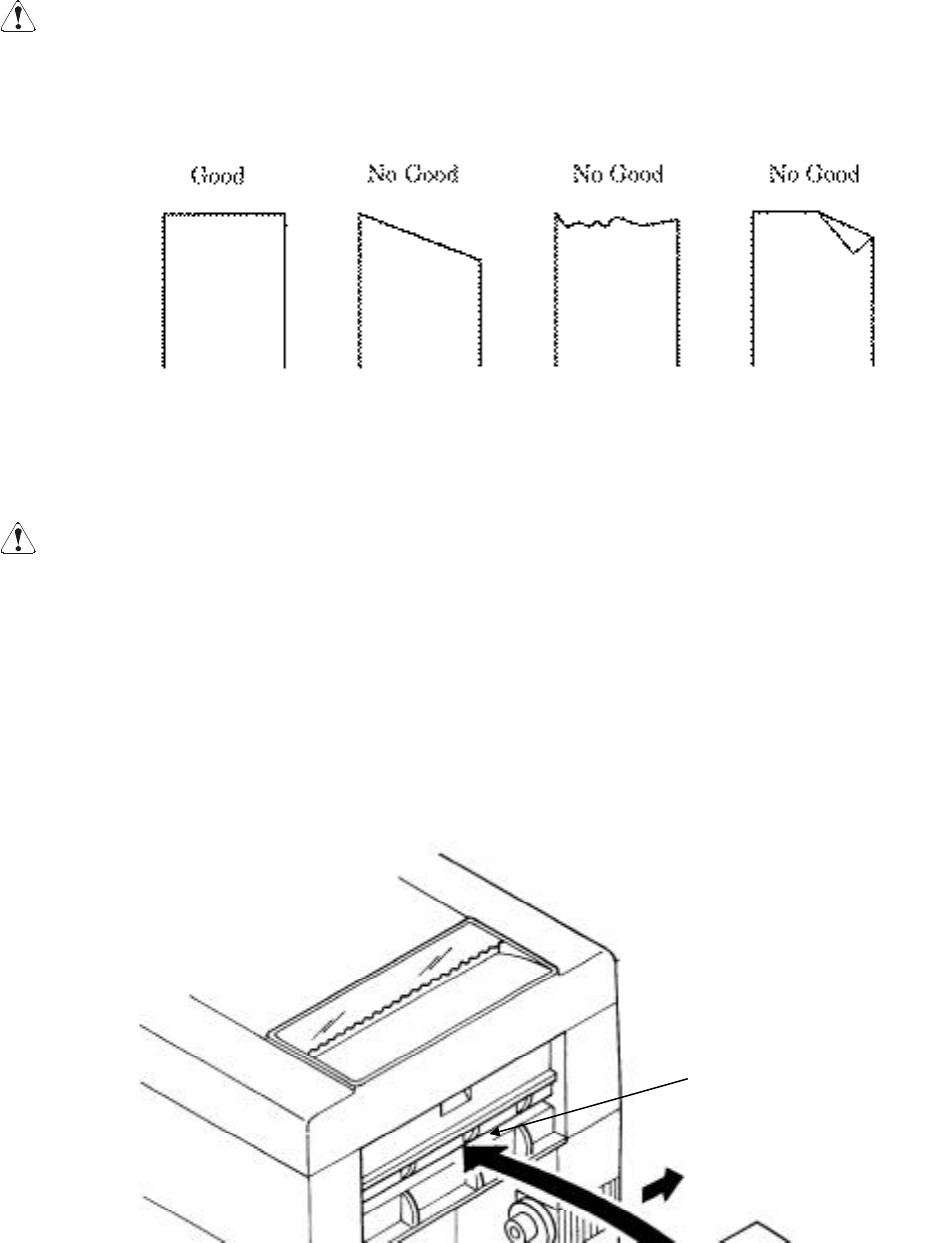 Good

No Good

No Good

No Good