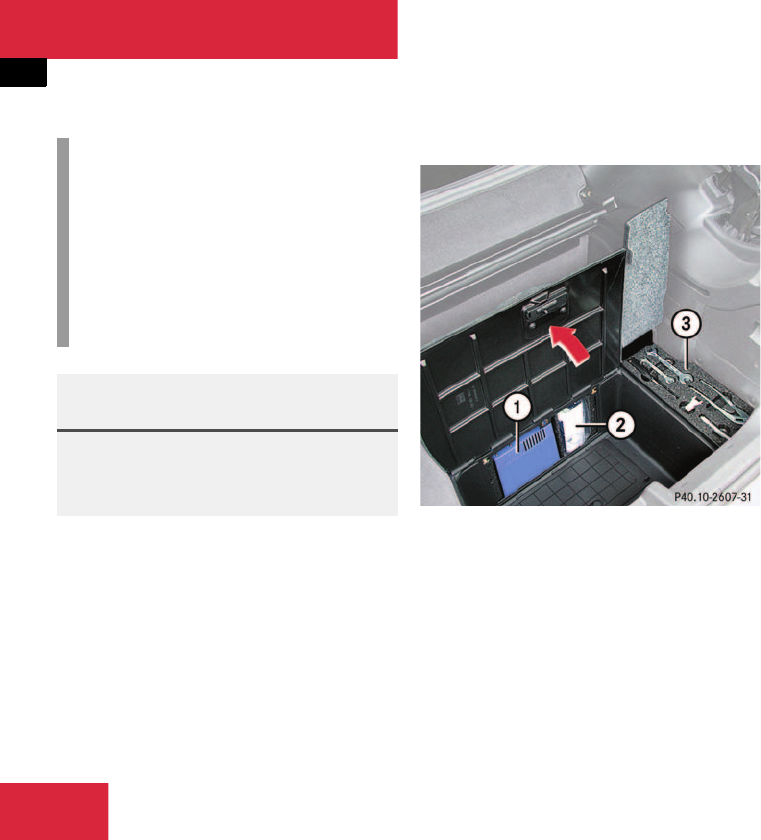 1
2
3
P40.10-2607-31