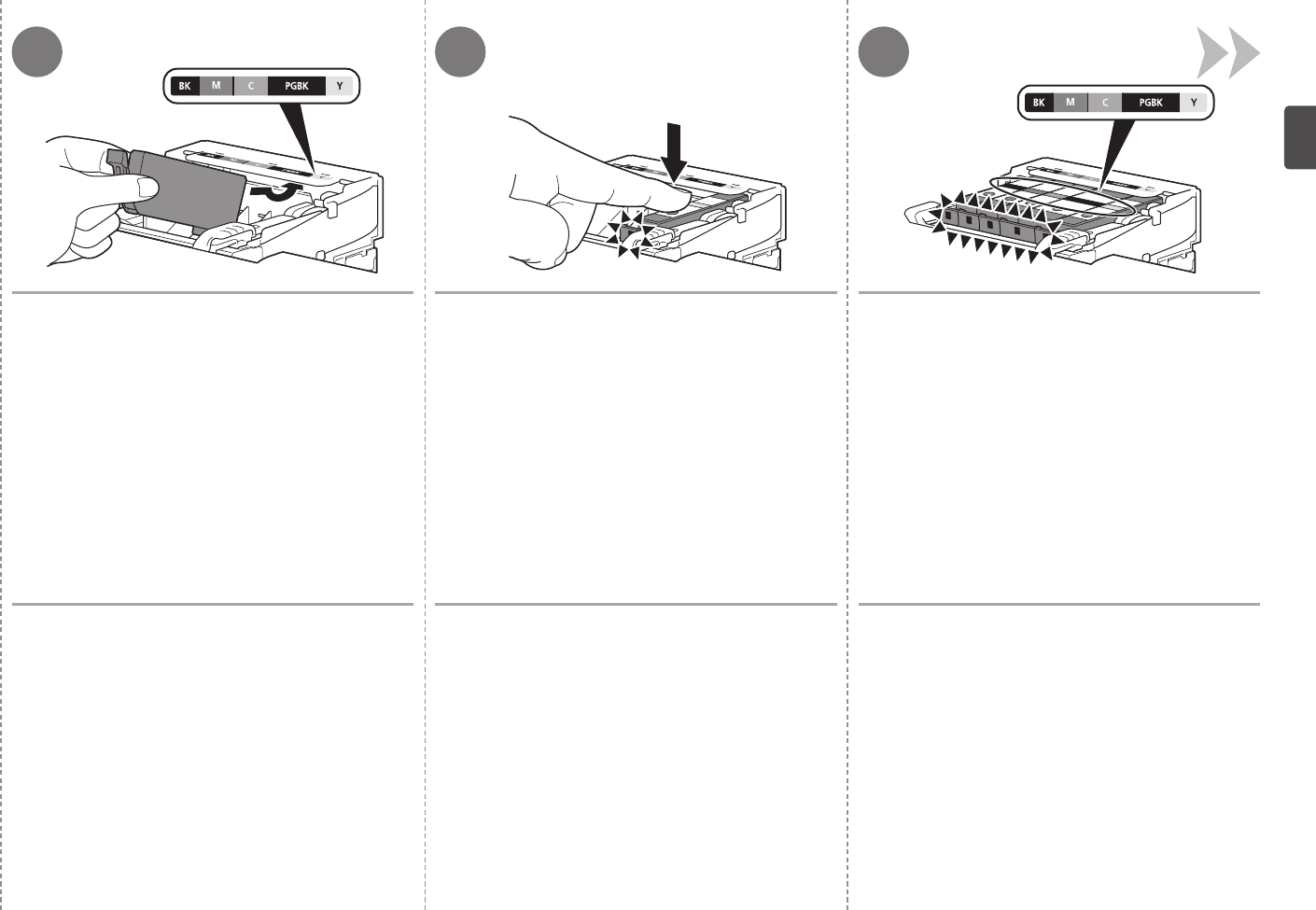 BK M C PGBK Y

BK M C PGBK Y