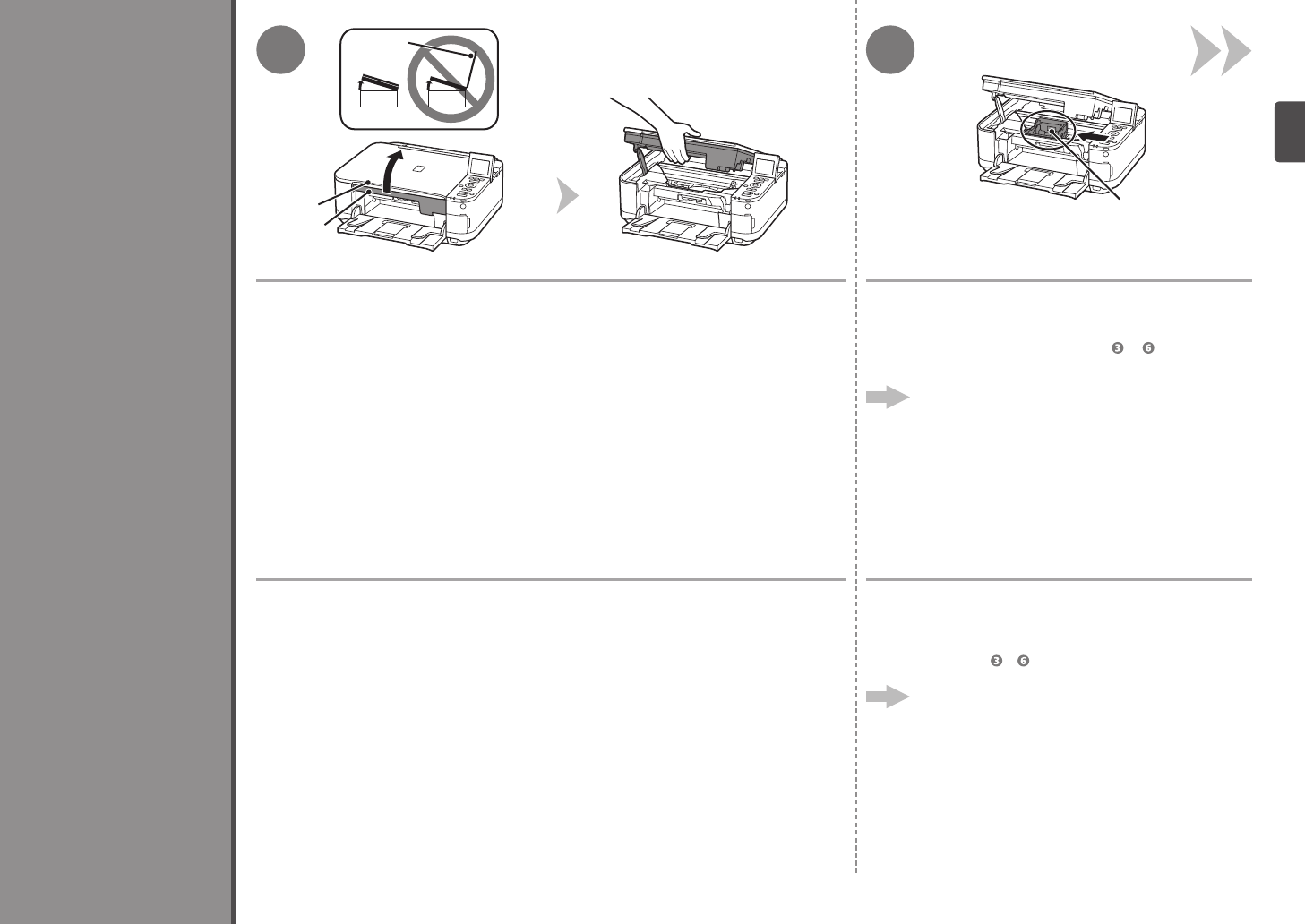 ❸ ❻

❸ ❻