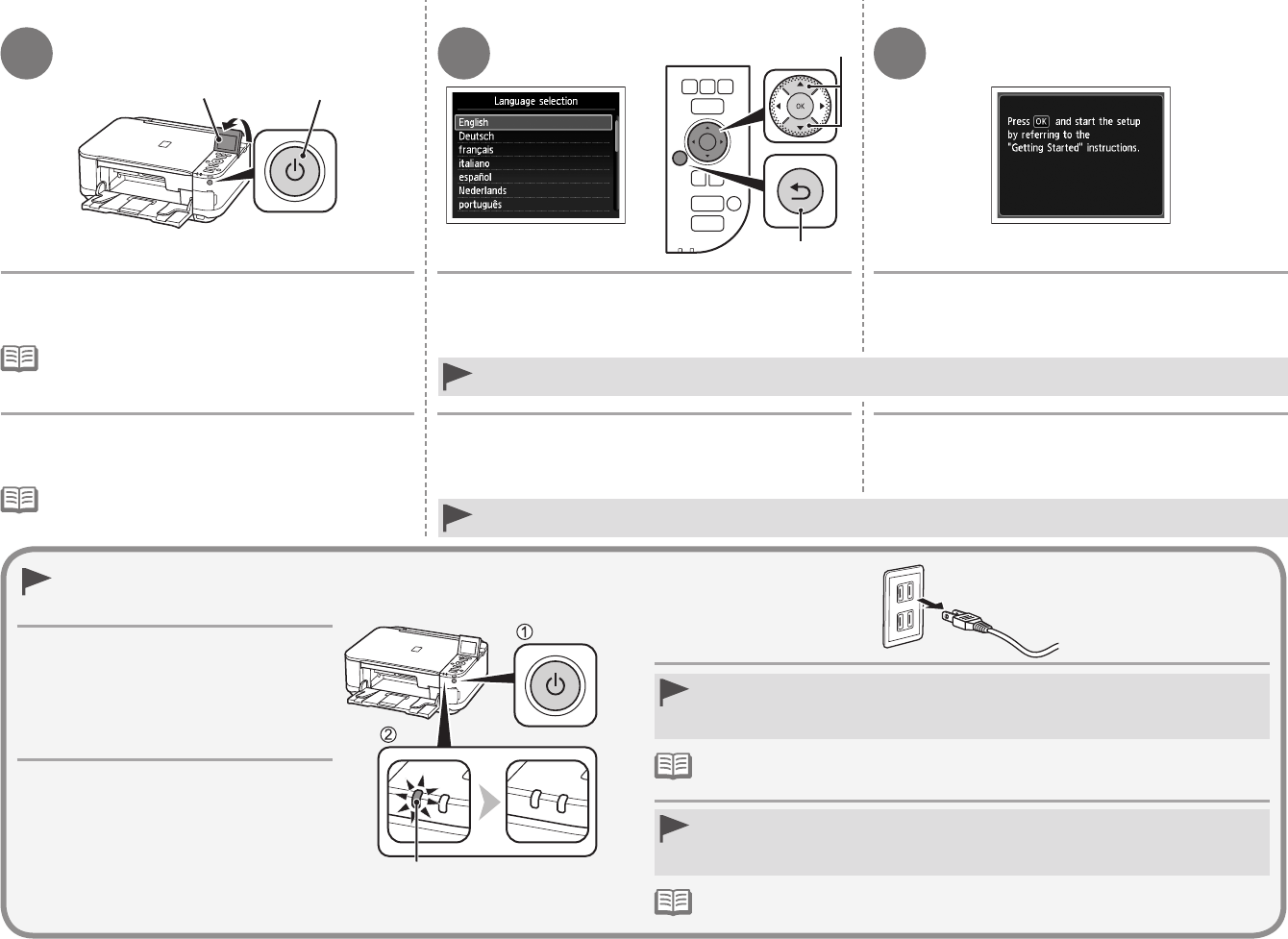 Language selection
English
Deutsch
français
italiano
español
Nederlands
português

OK

Press OK and start the setup by referring to the "Getting Started" instructions.

①

②