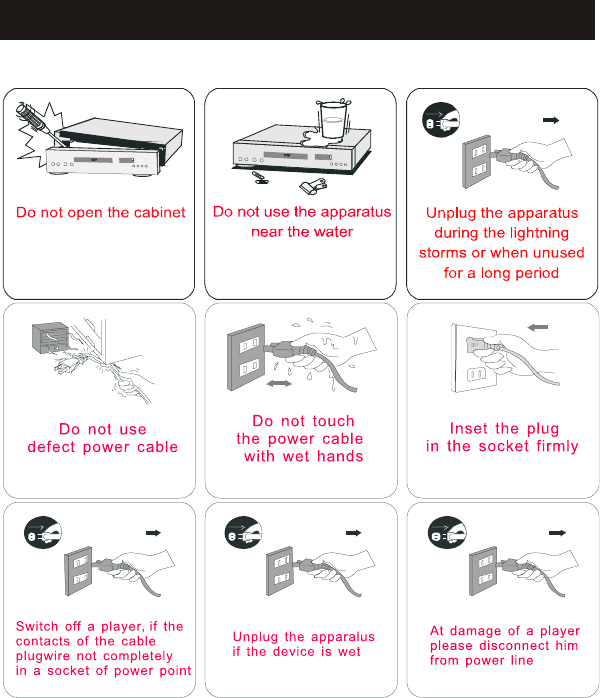 Do not open the cabinet

Do not use the apparatus near the water

Unplug the apparatus during the lightning storms or when unused for a long period

Do not use defect power cable

Do not touch the power cable with wet hands

Inset the plug in the socket firmly

Switch off a player, if the contacts of the cable plugwire not completely in a socket of power point

Unplug the apparalus if the device is wet

At damage of a player please disconnect him from power line