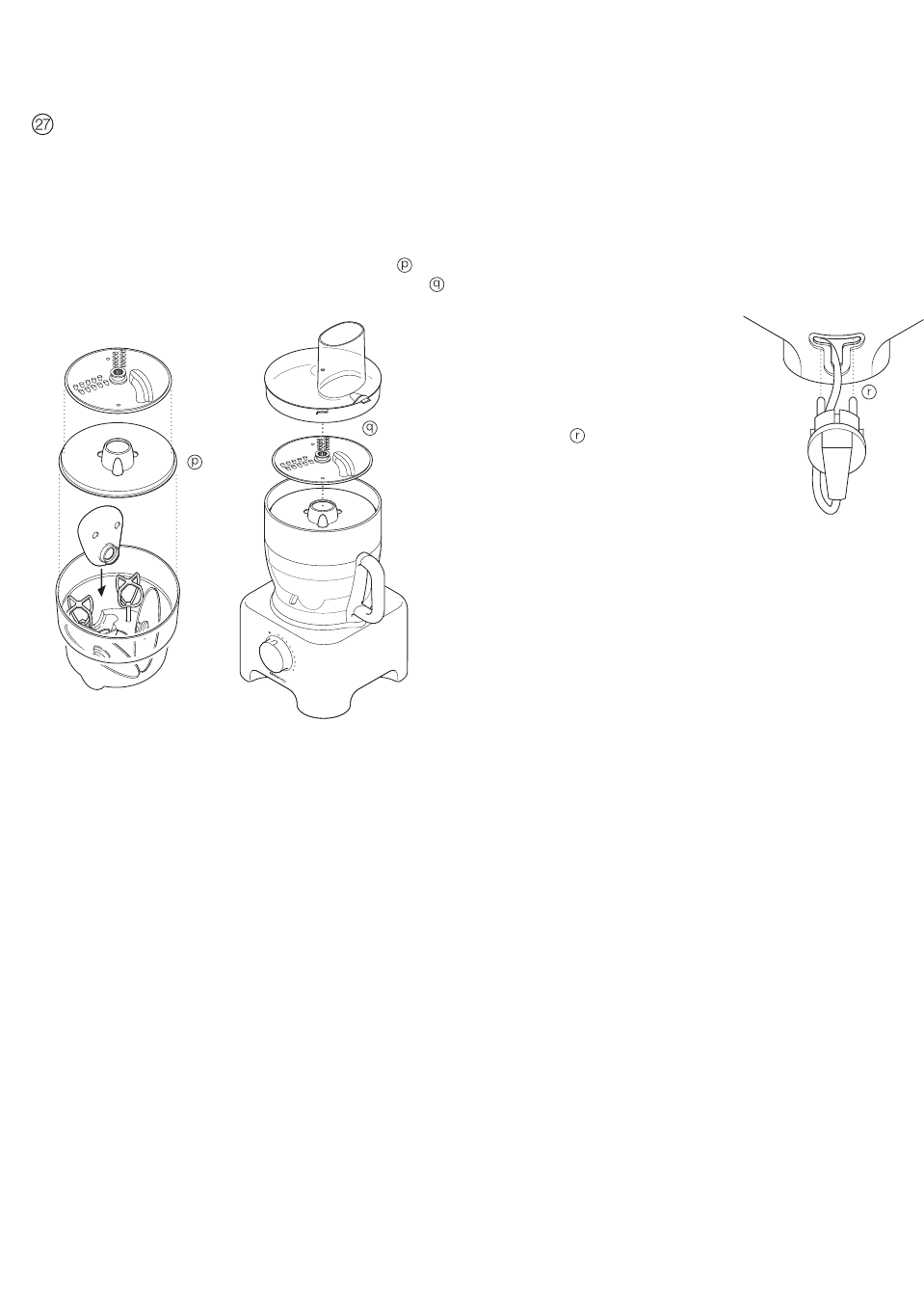 27

p
q

p

q

r

r