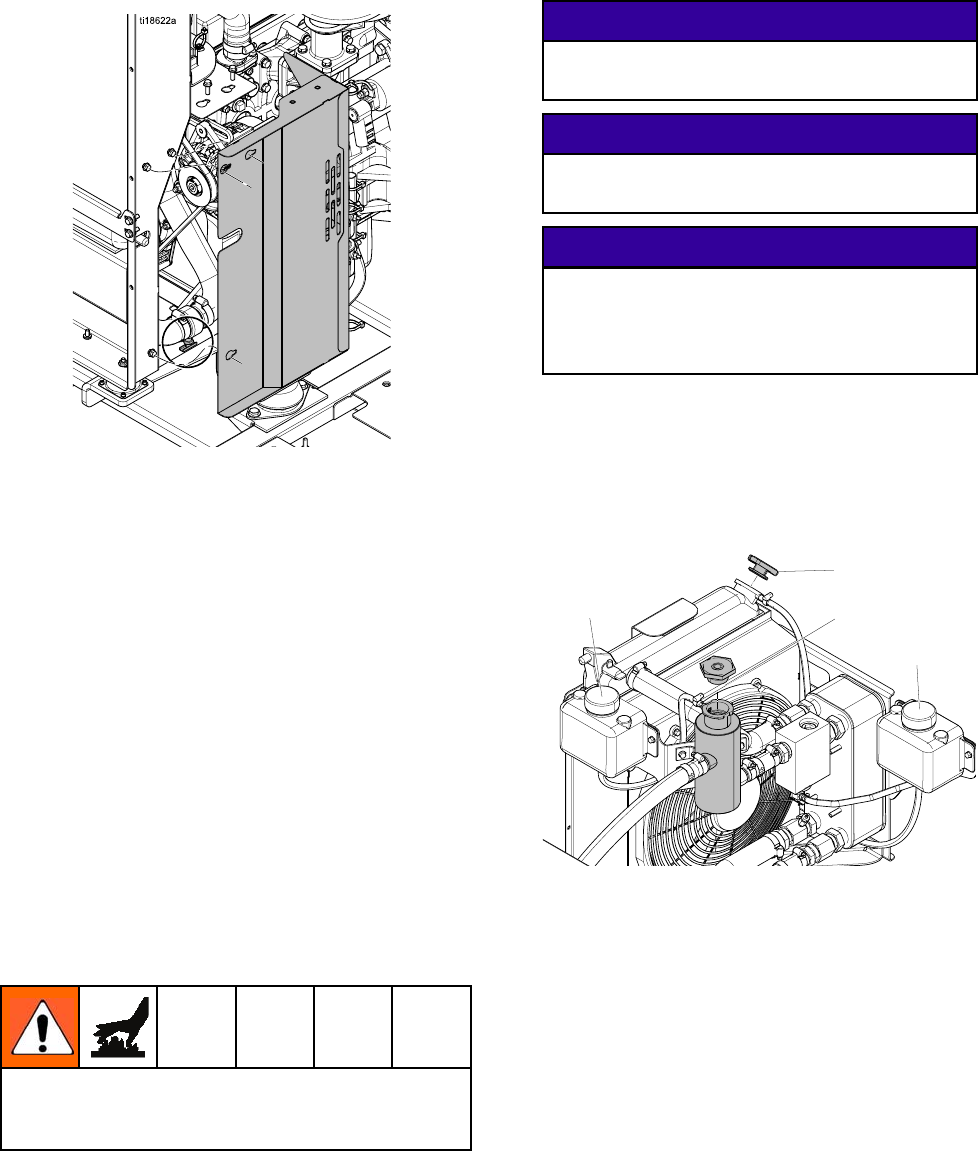 ti18622a