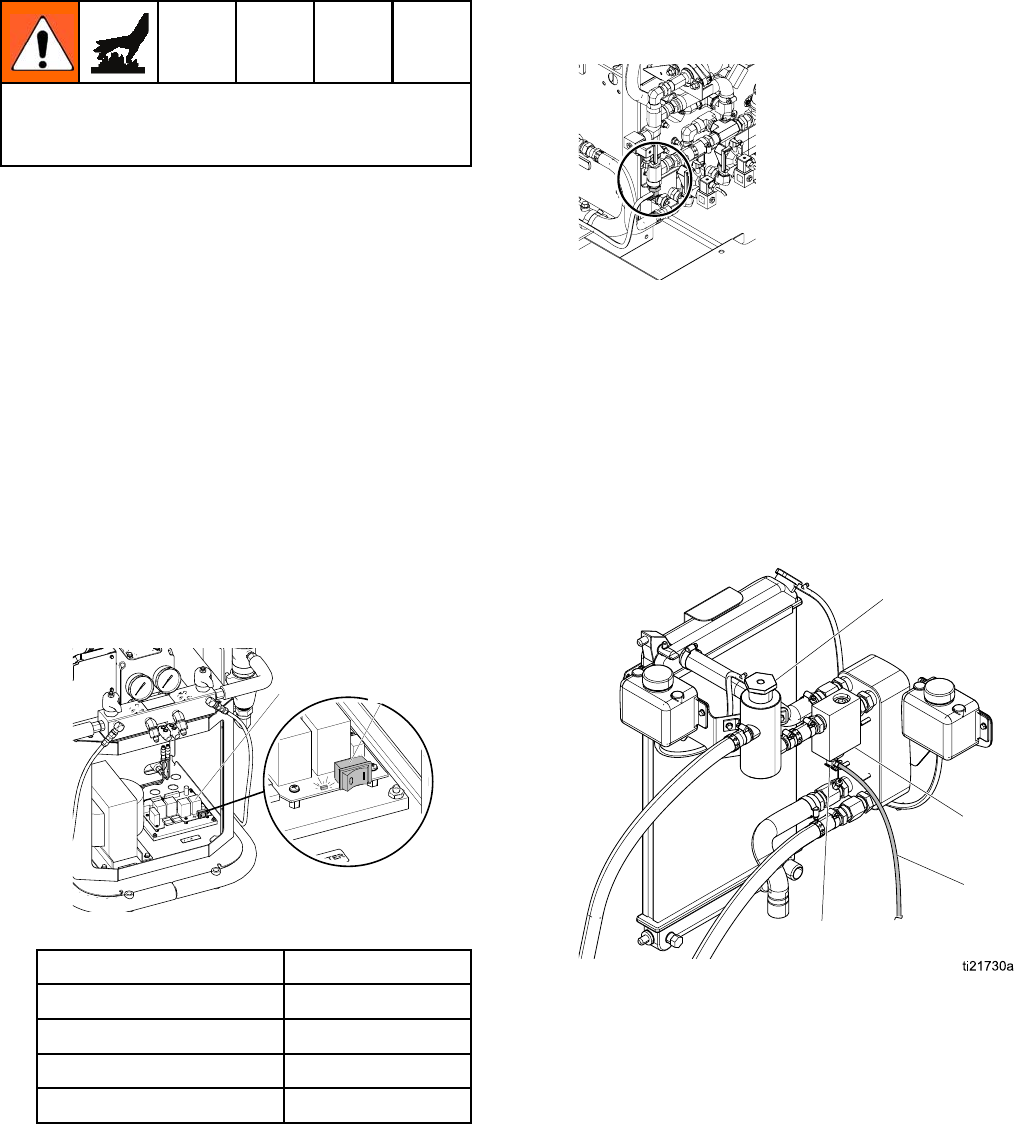 ti21730a