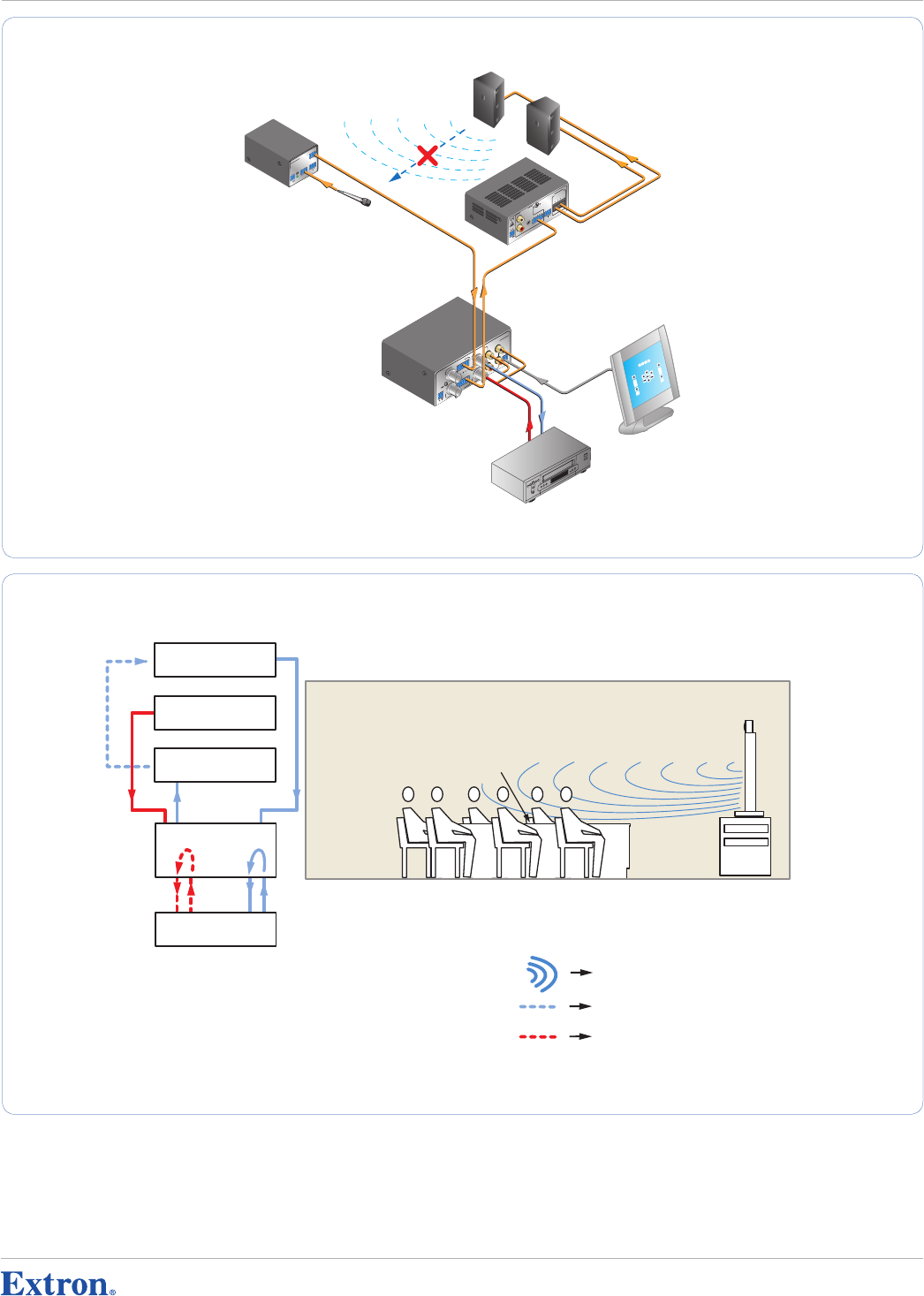 Extron®