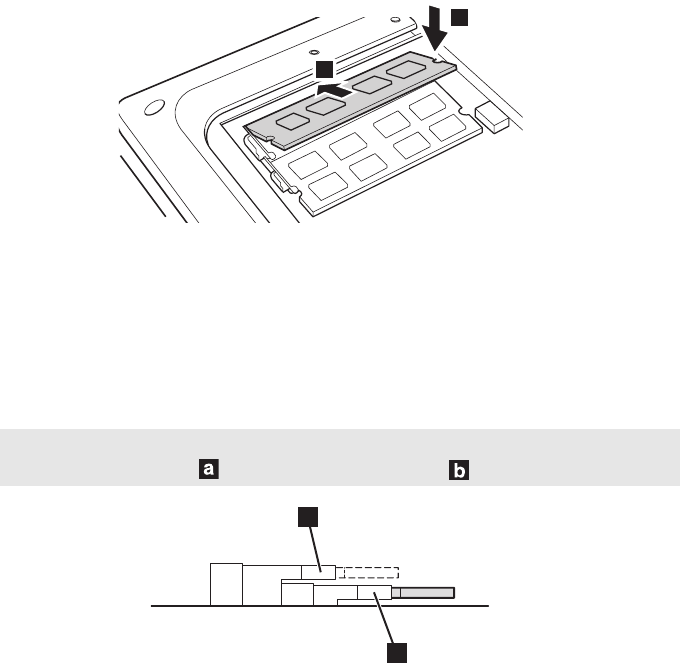 a

b