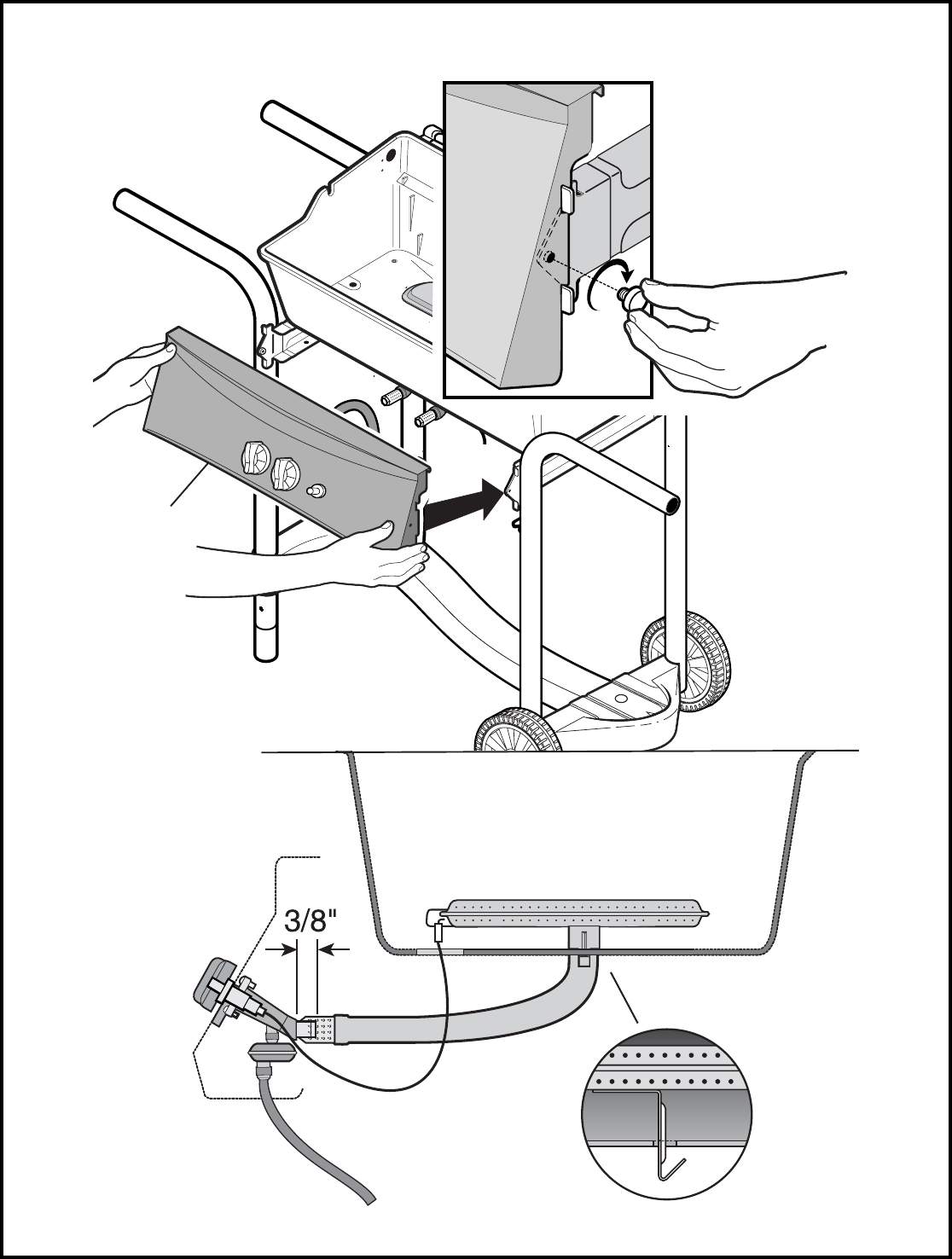 3/8"