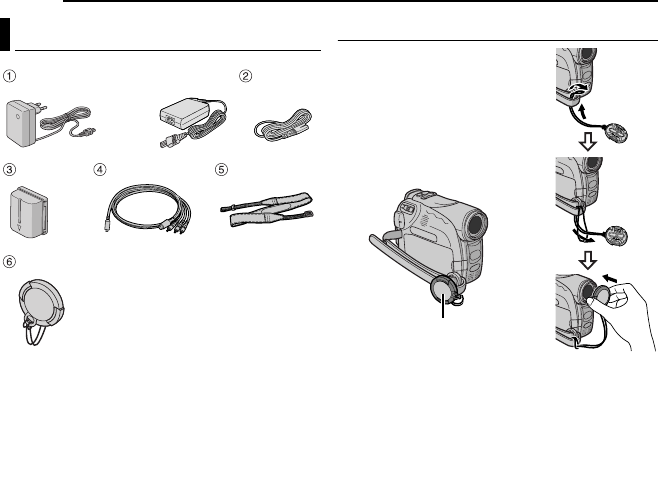 ①
②
③
④
⑤
⑥