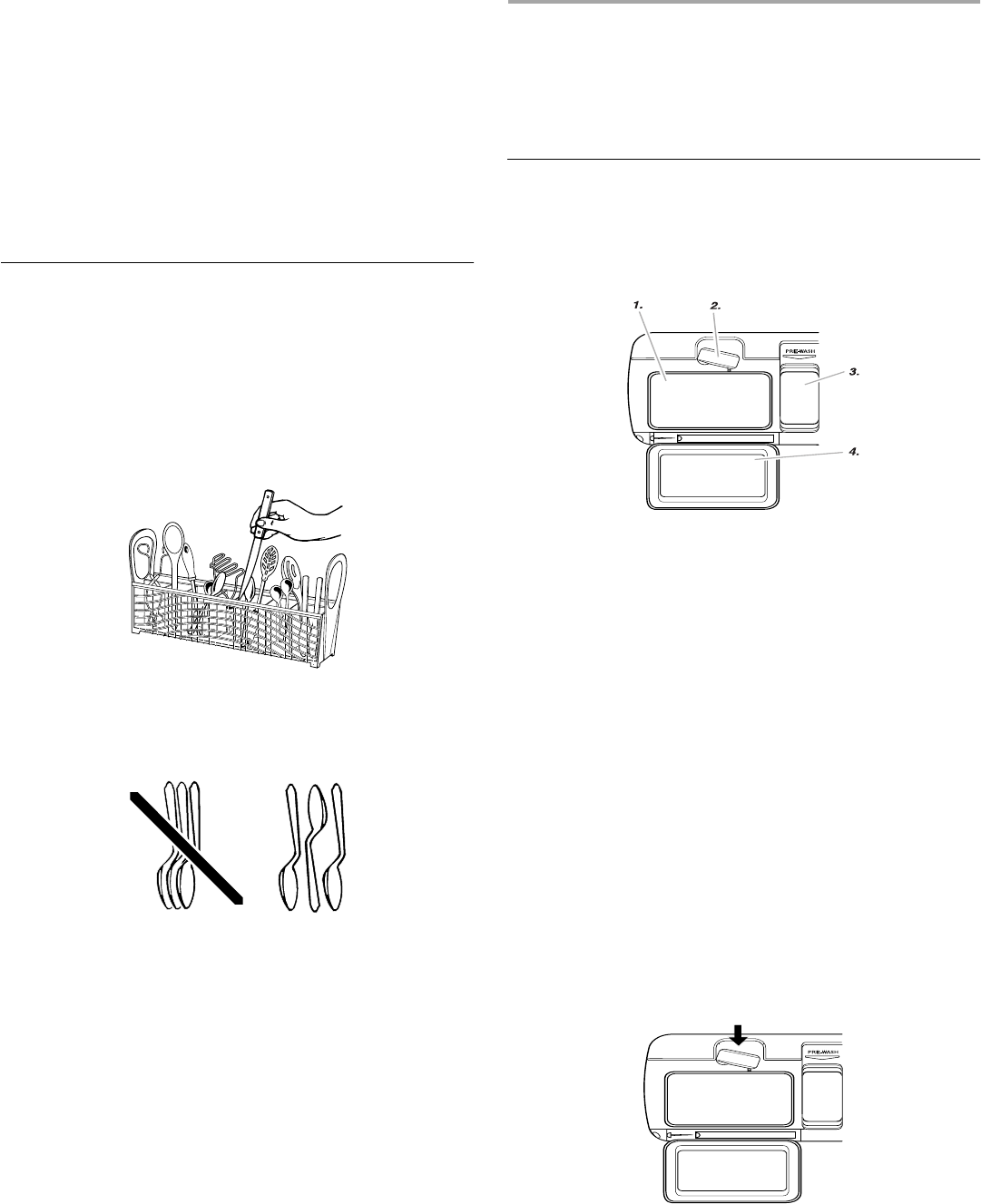 1.

2.

PRE-WASH

3.

4.

PRE-WASH