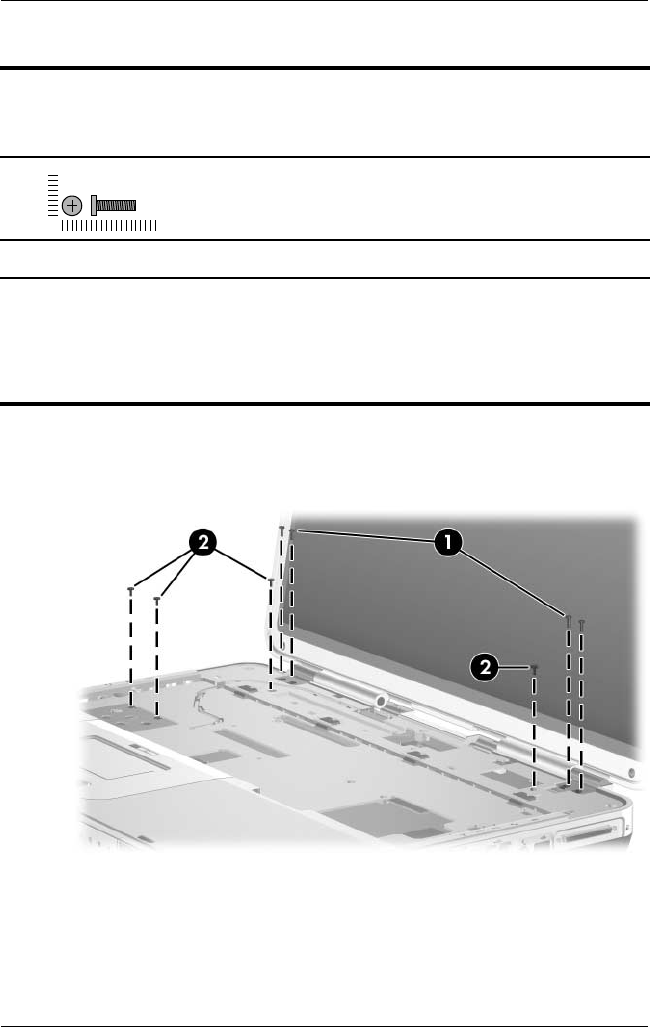 2

1

2