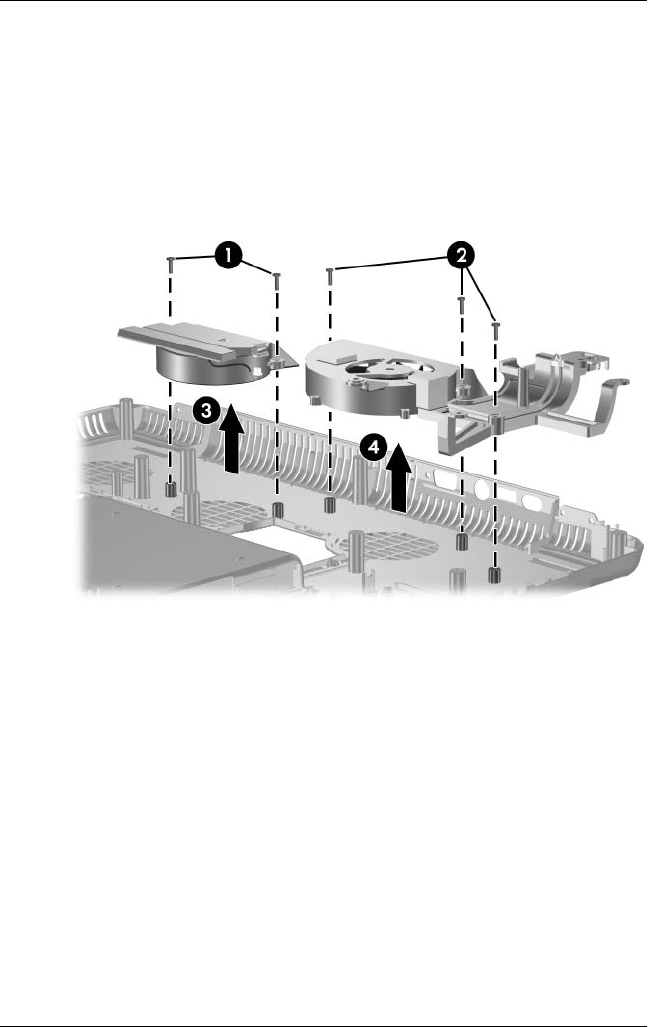 1
2
3
4