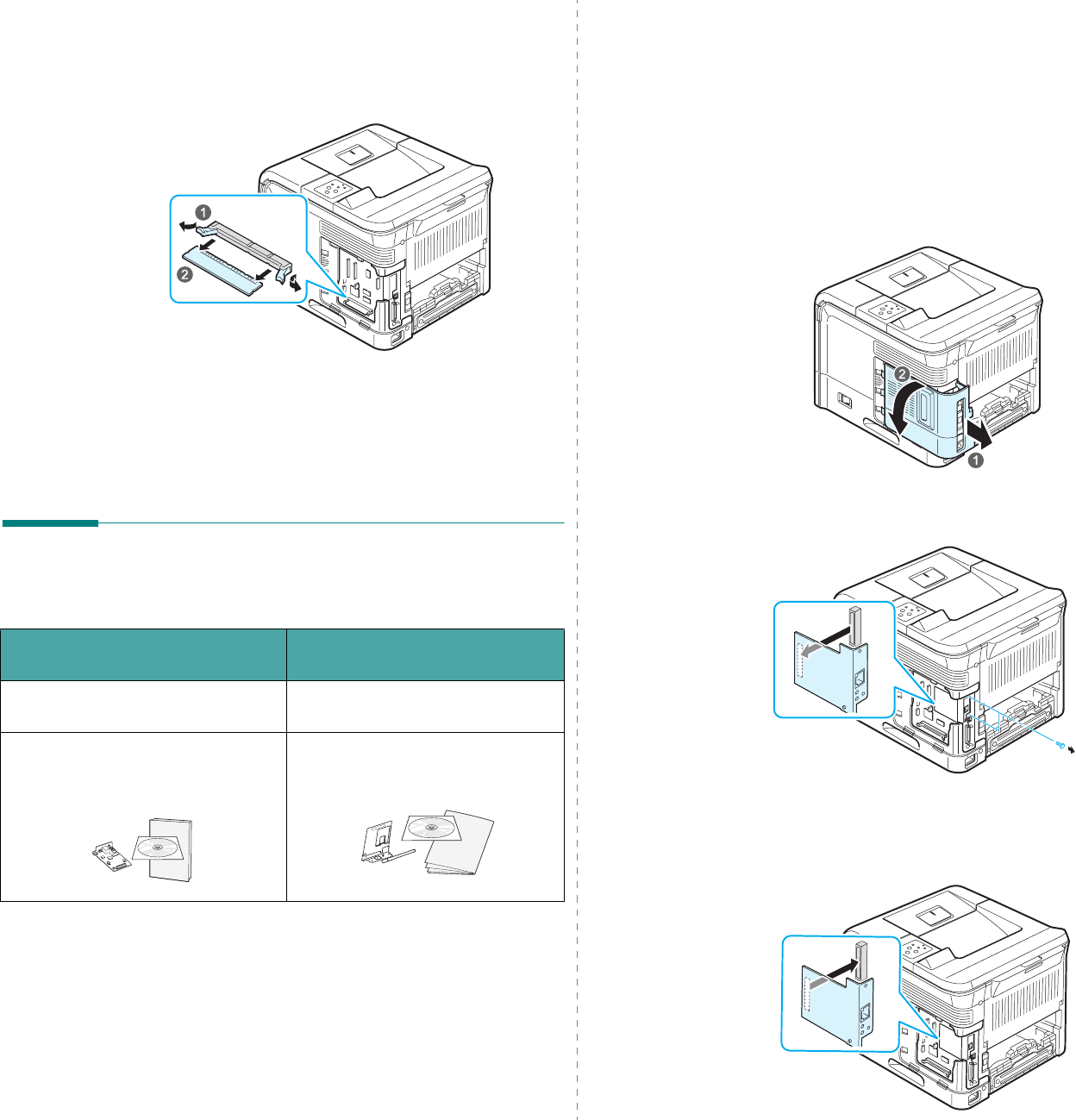 1
2

2
1