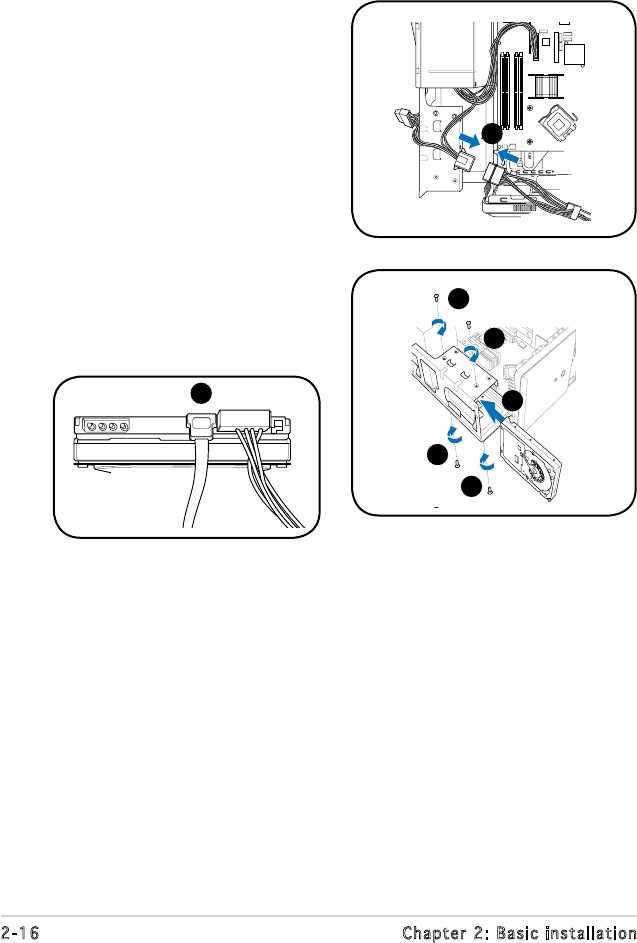 2-16

Chapter 2: Basic installation