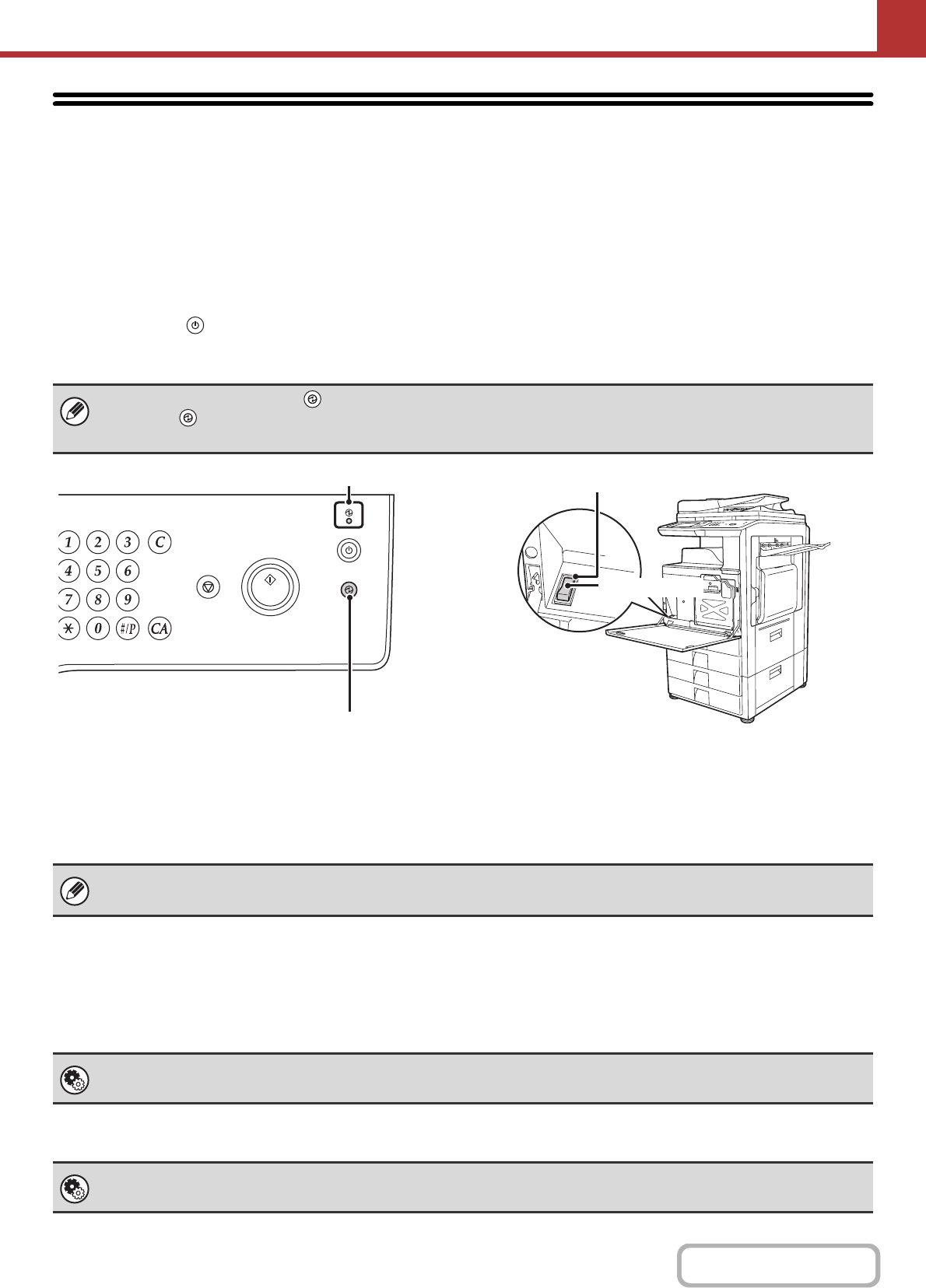 1
2
3
C
4
5
6
7
8
9
0
#/P
CA