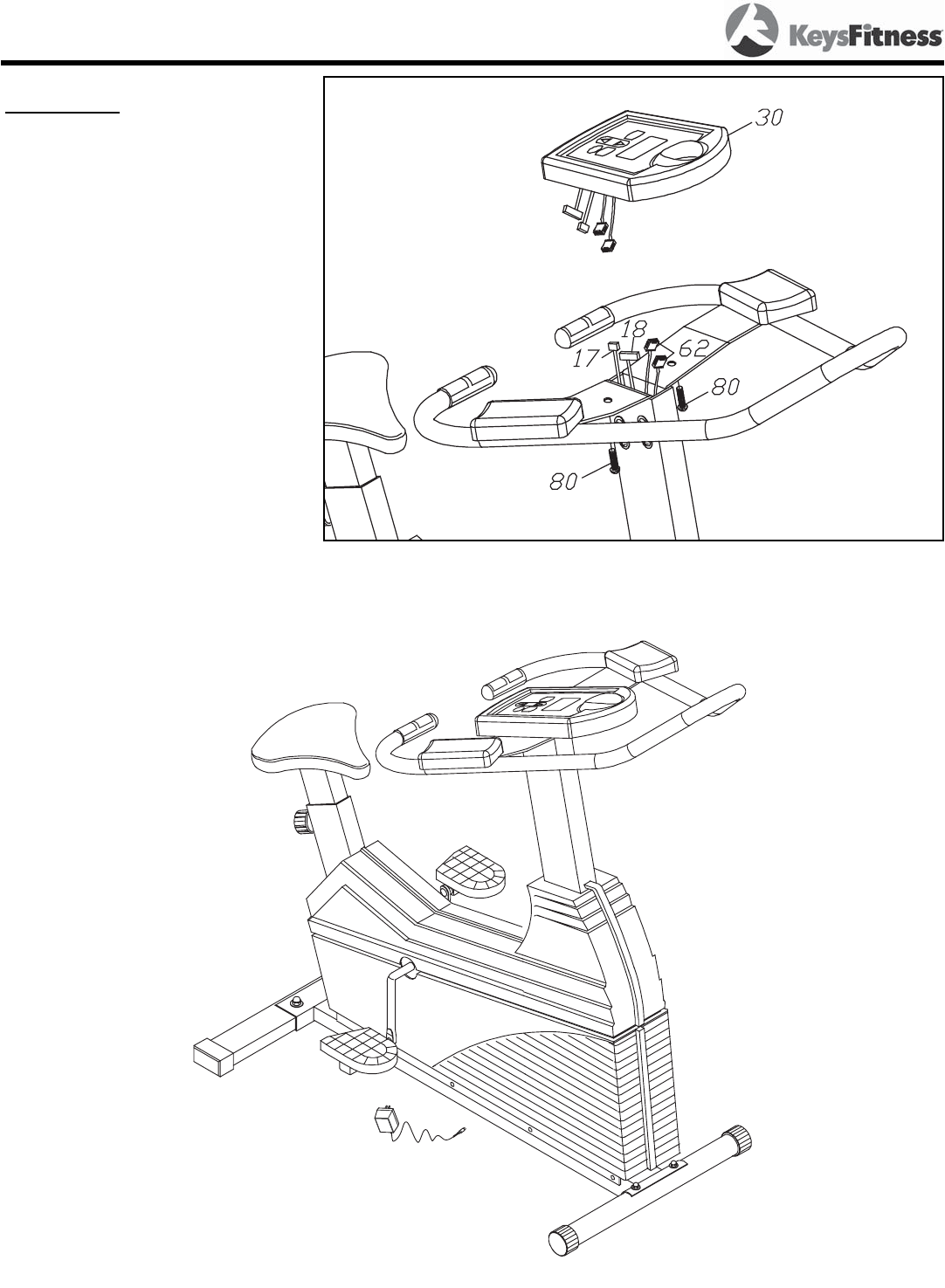 KeysFitness

30

18

17

62

80

80