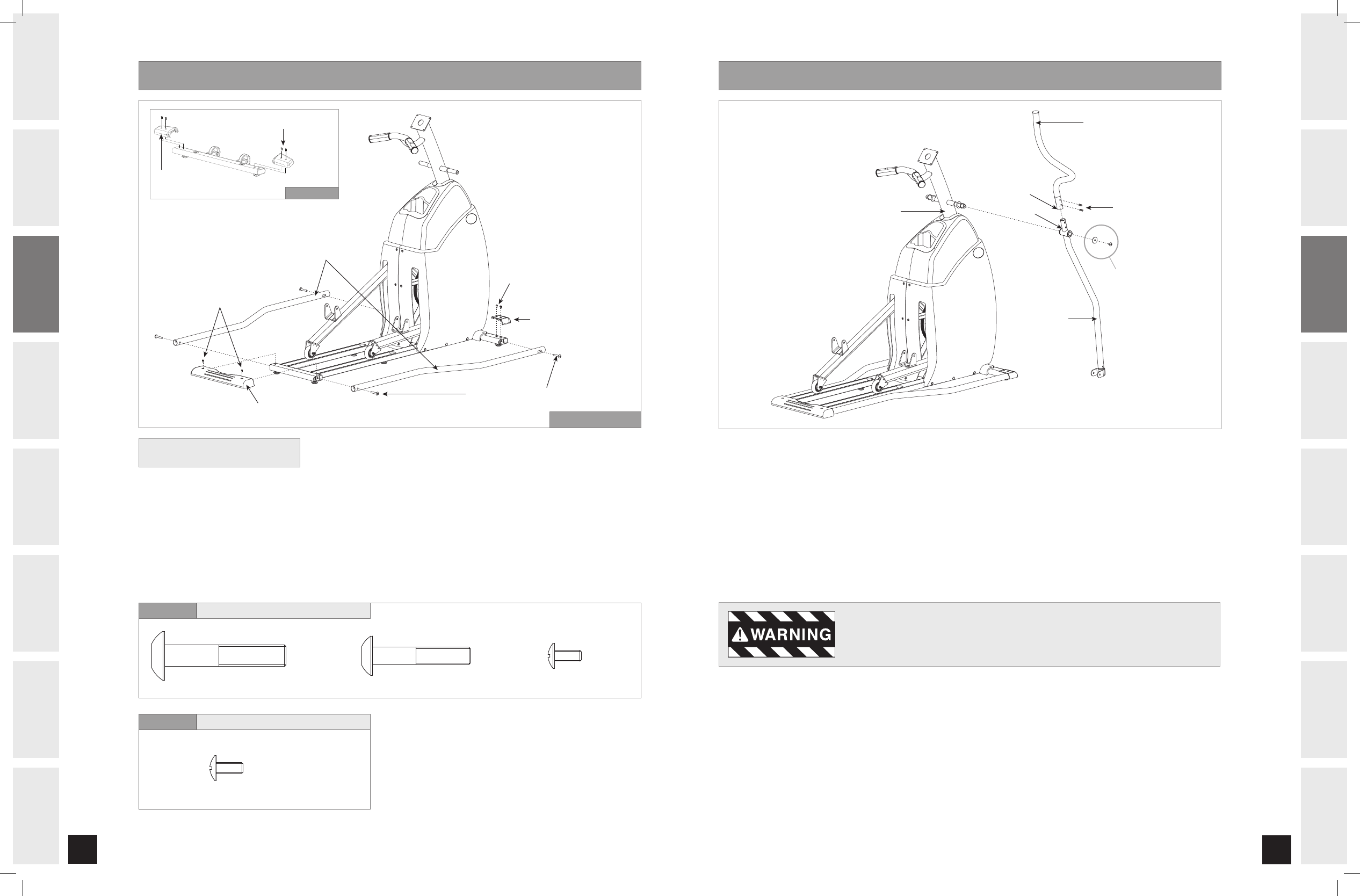 WARNING