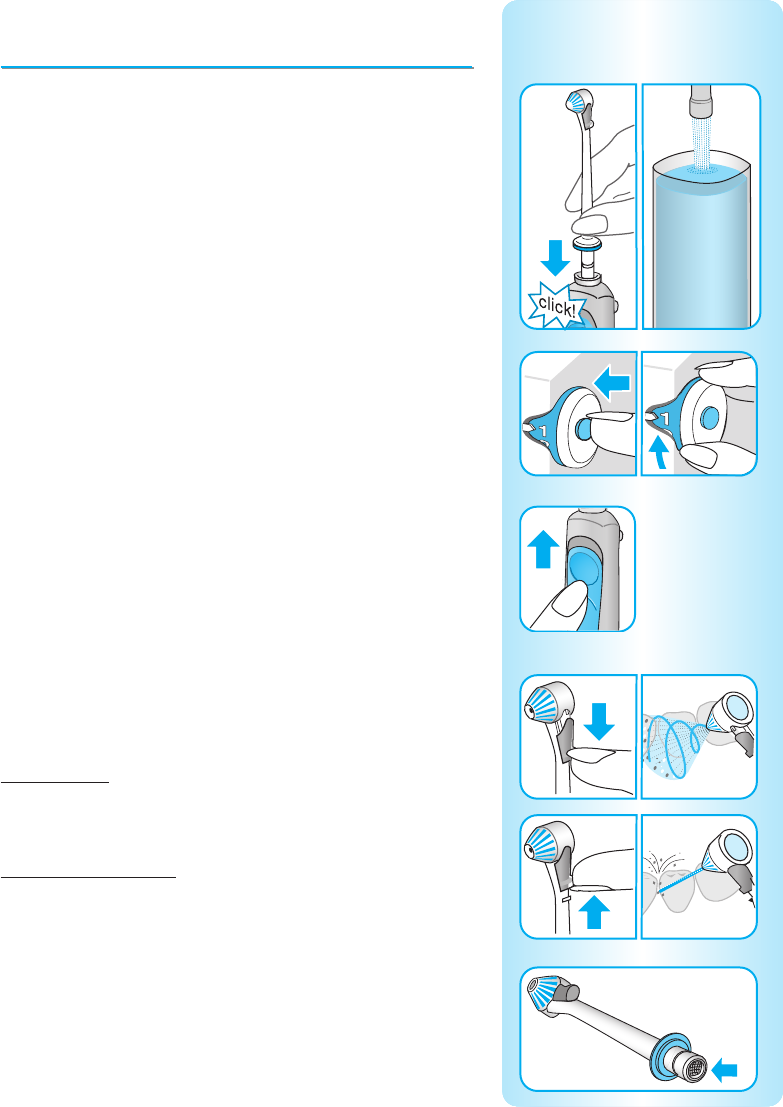 click!

1

1