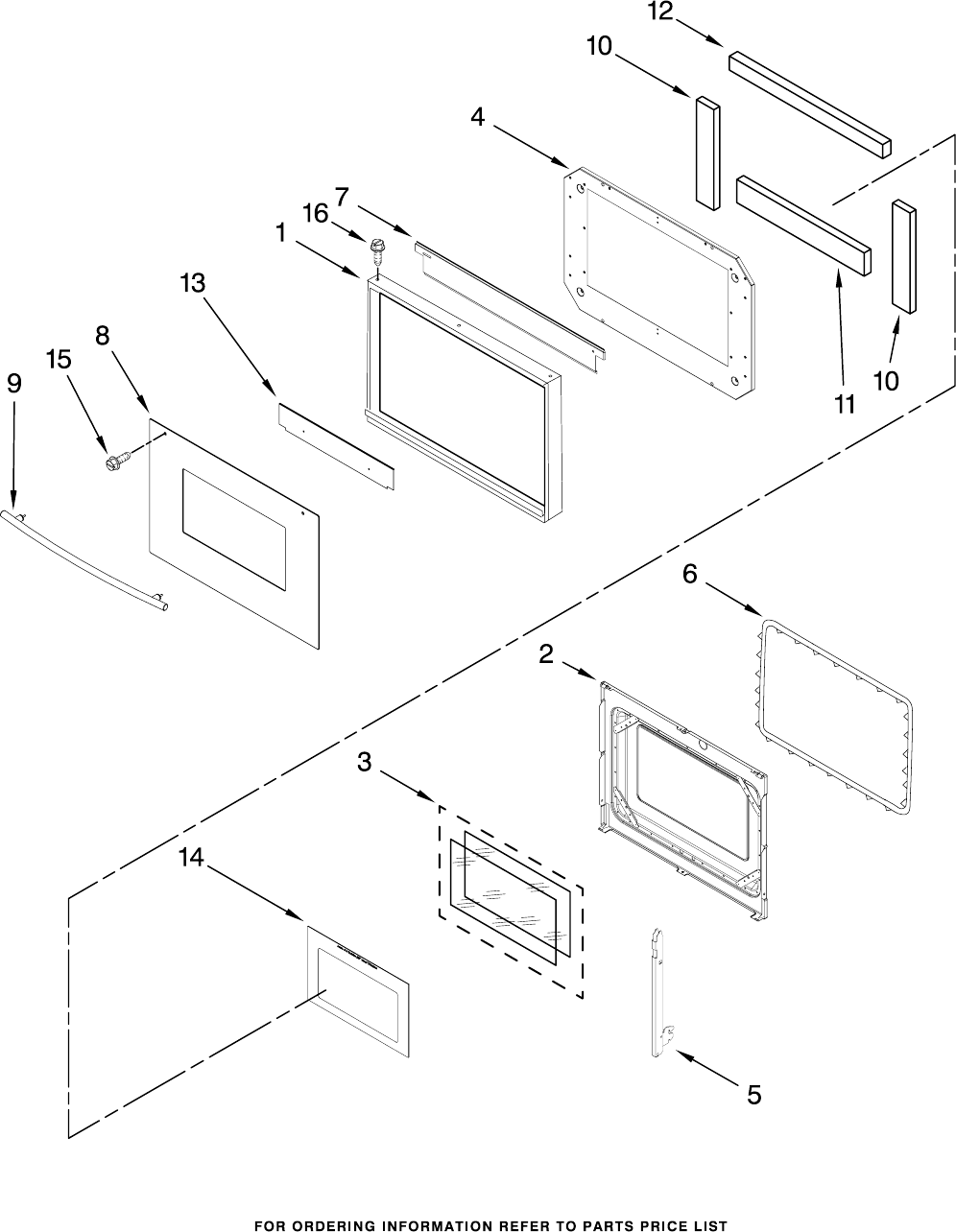 12
10
4
7
16
1
13
8
15
9
11
10
6
2
3
14
5

FOR ORDERING INFORMATION REFER TO PARTS PRICE LIST