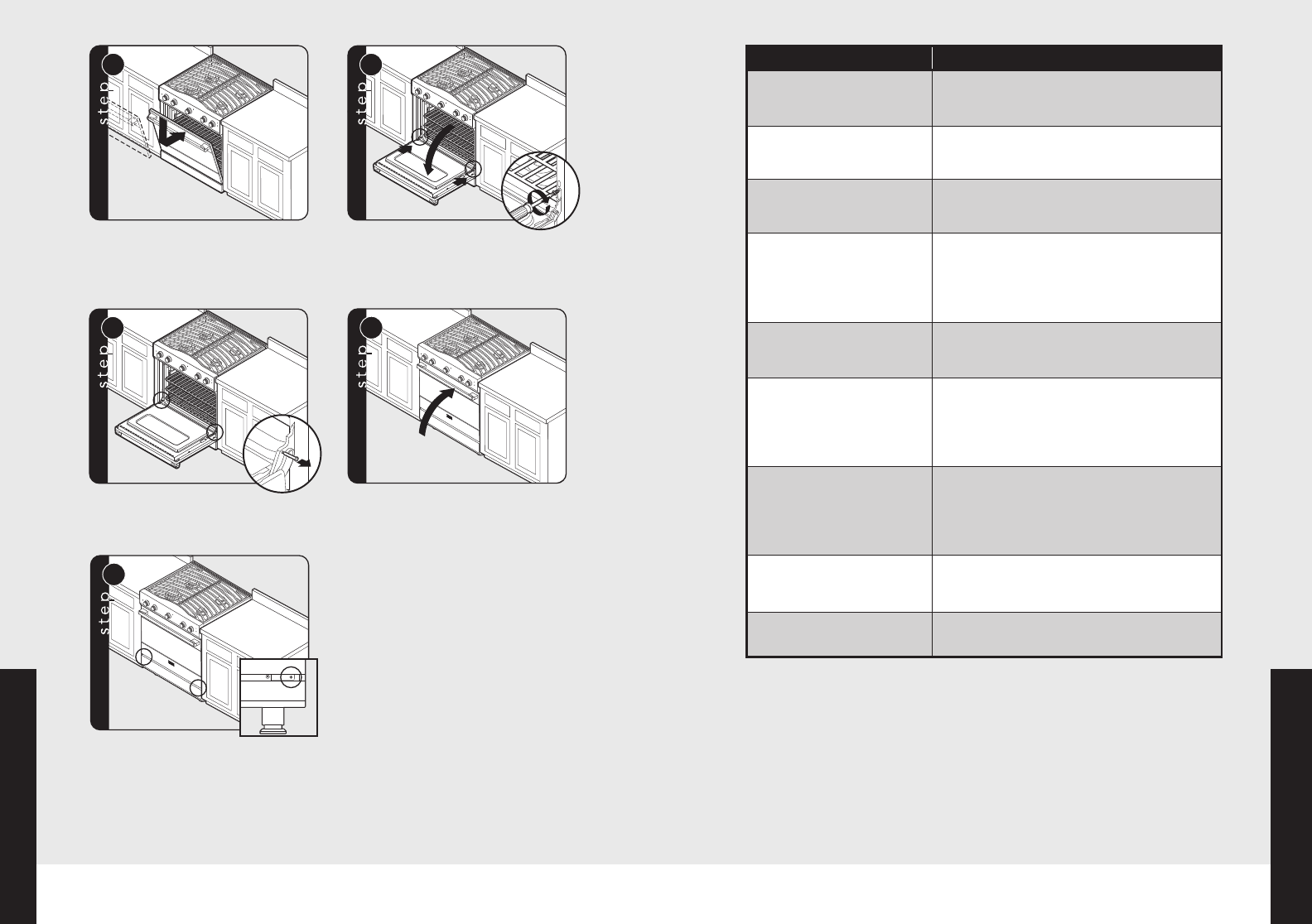 step

step

step

step

step