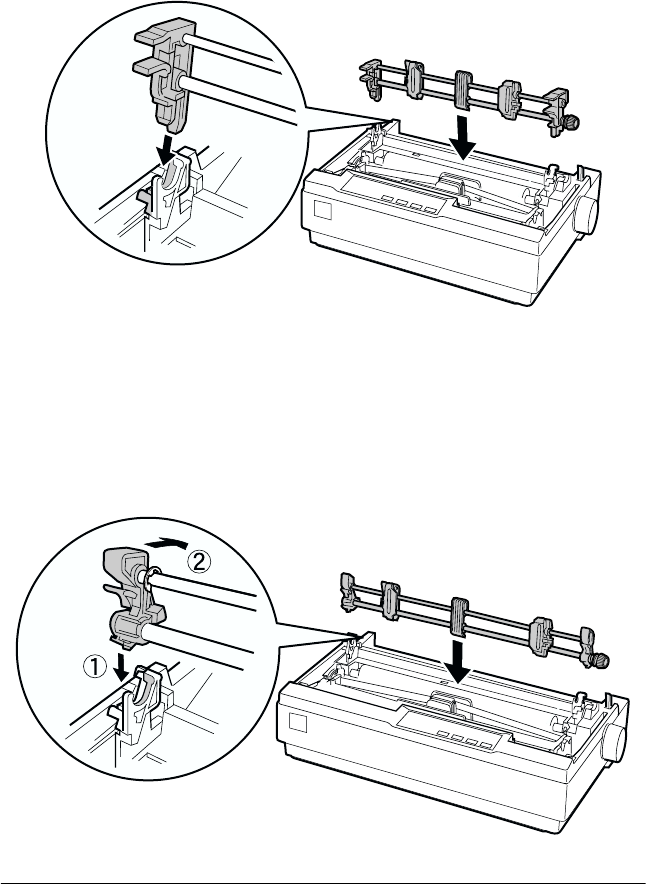 ②

①