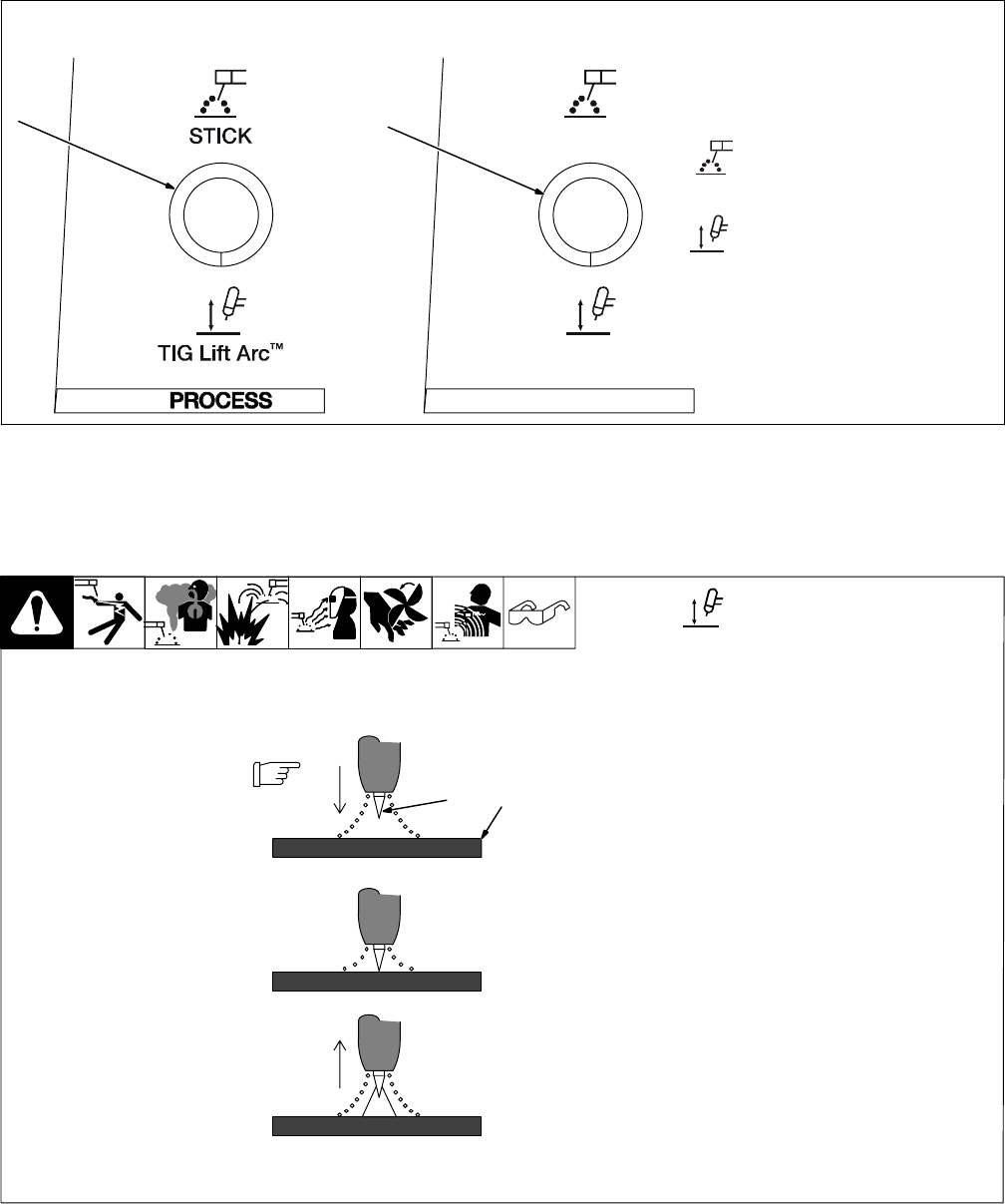 STICK

TIG Lift Arc™

PROCESS