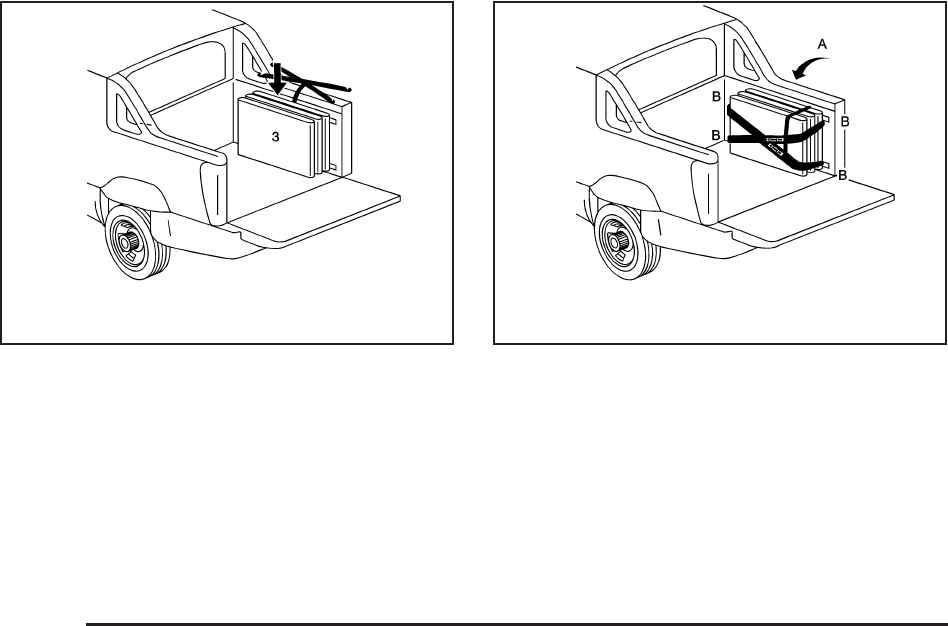 3

A

B

B

B

B