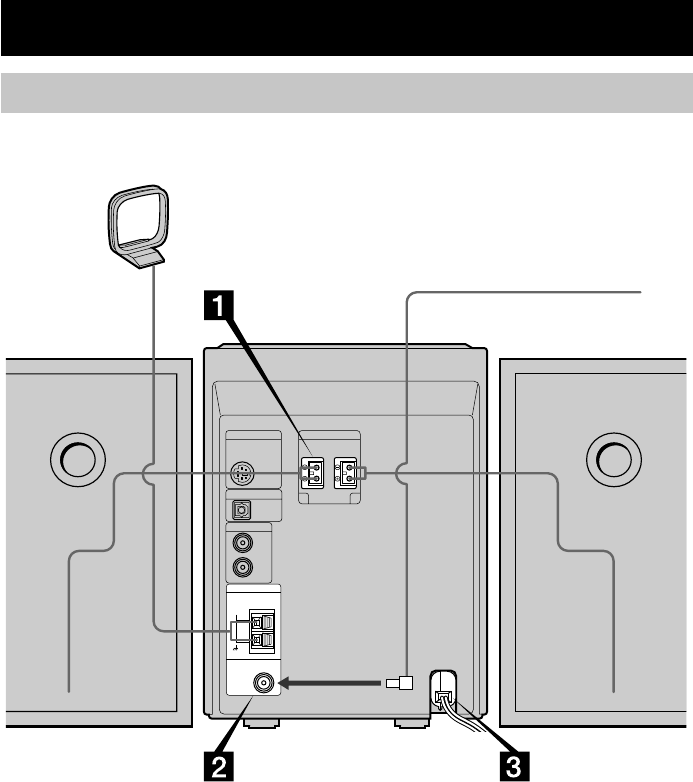 1

2

3