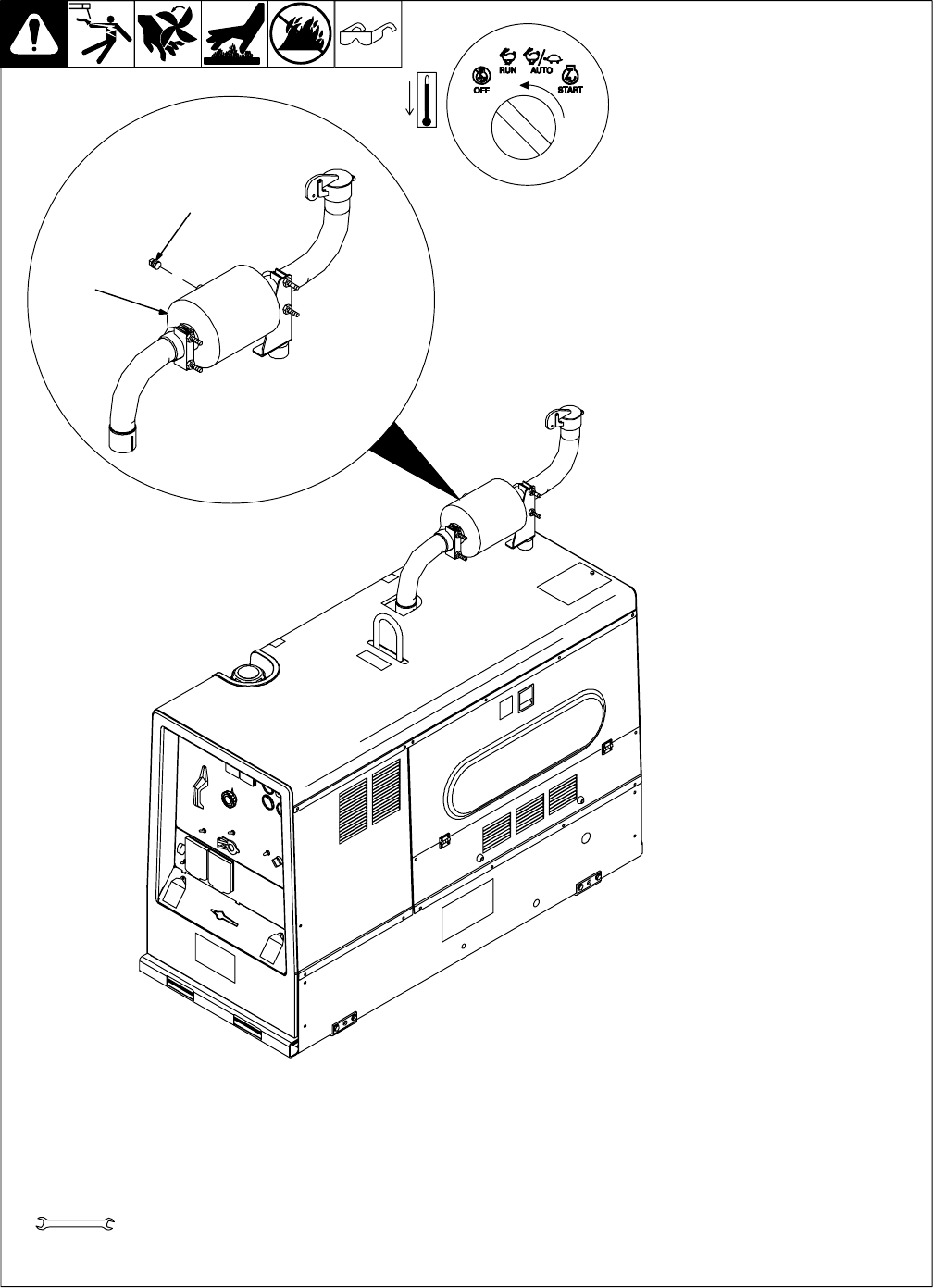 OFF
RUN
AUTO
START