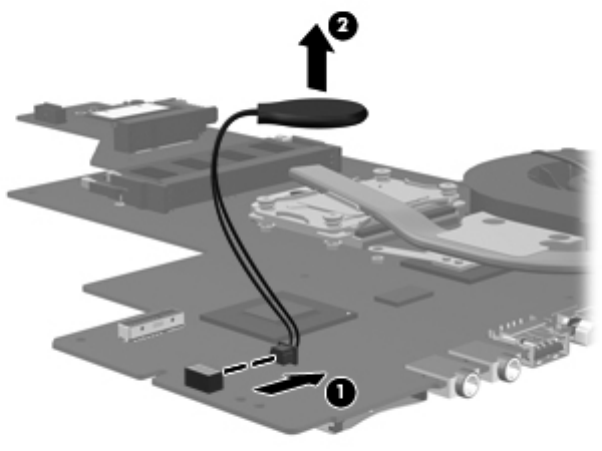 2

1