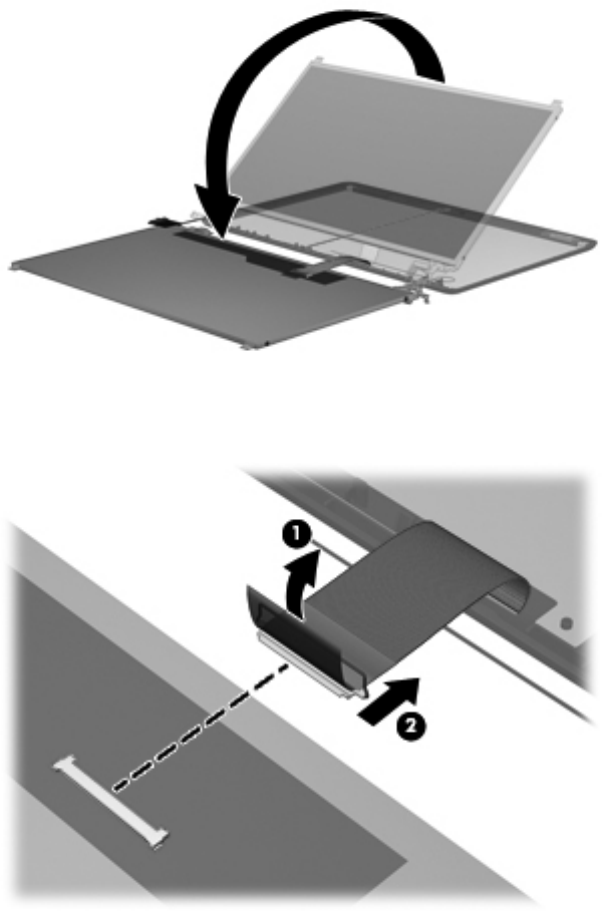 1

2