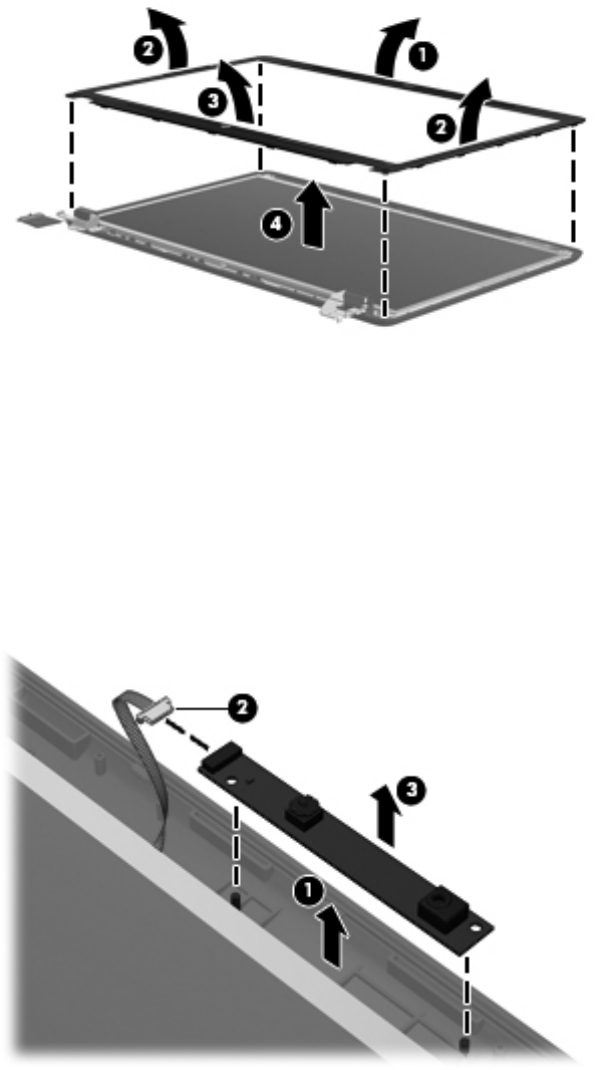 2
1
3
2
4

2
3
1