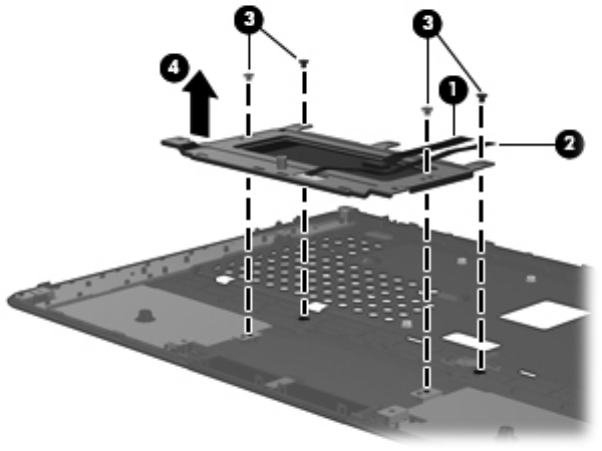 3
3
4
1
2