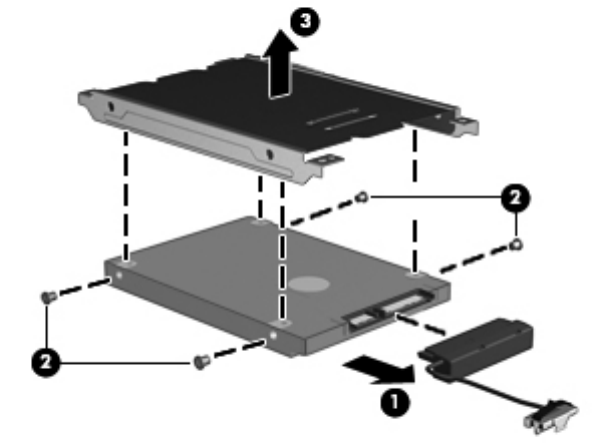 3
2
2
1