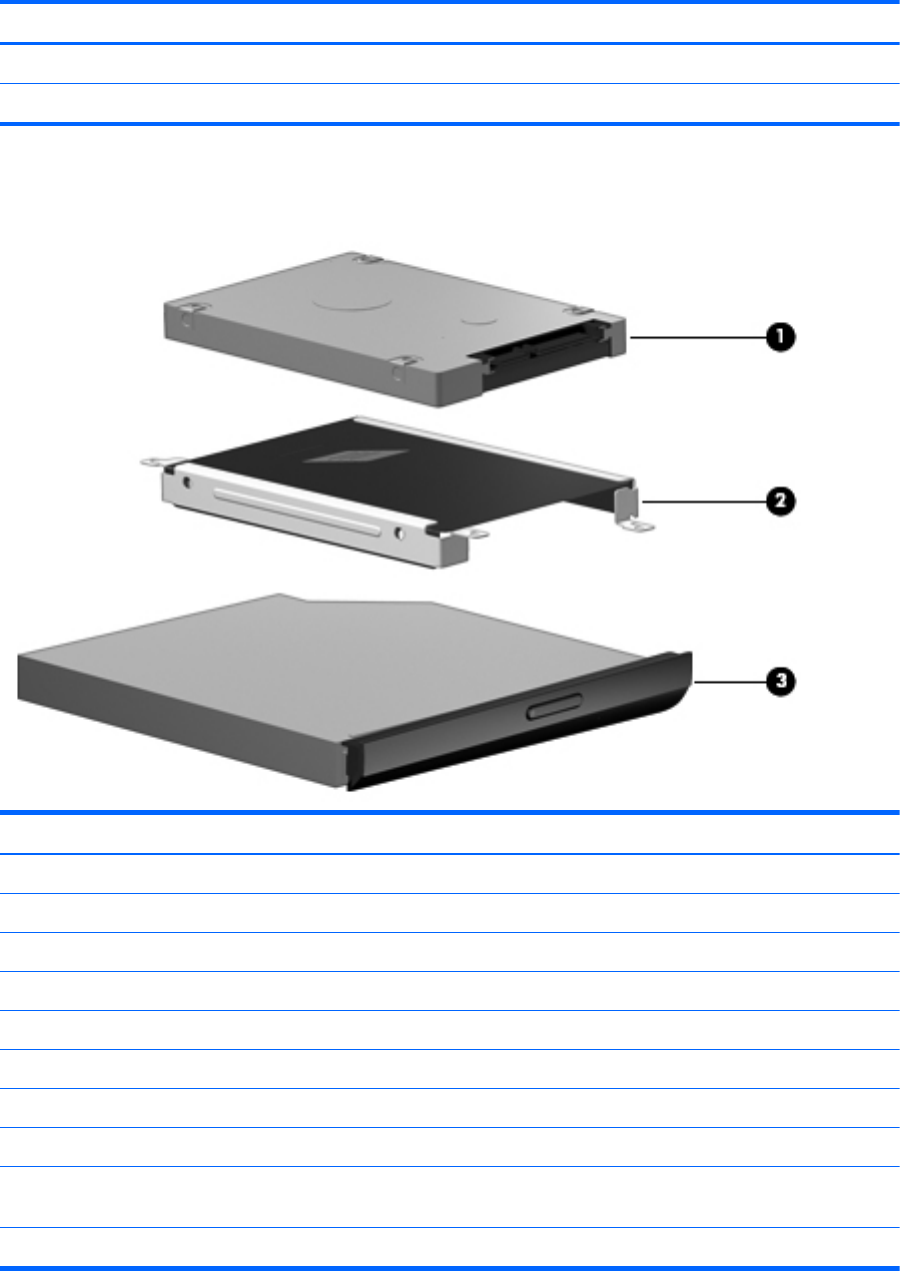 1

2

3