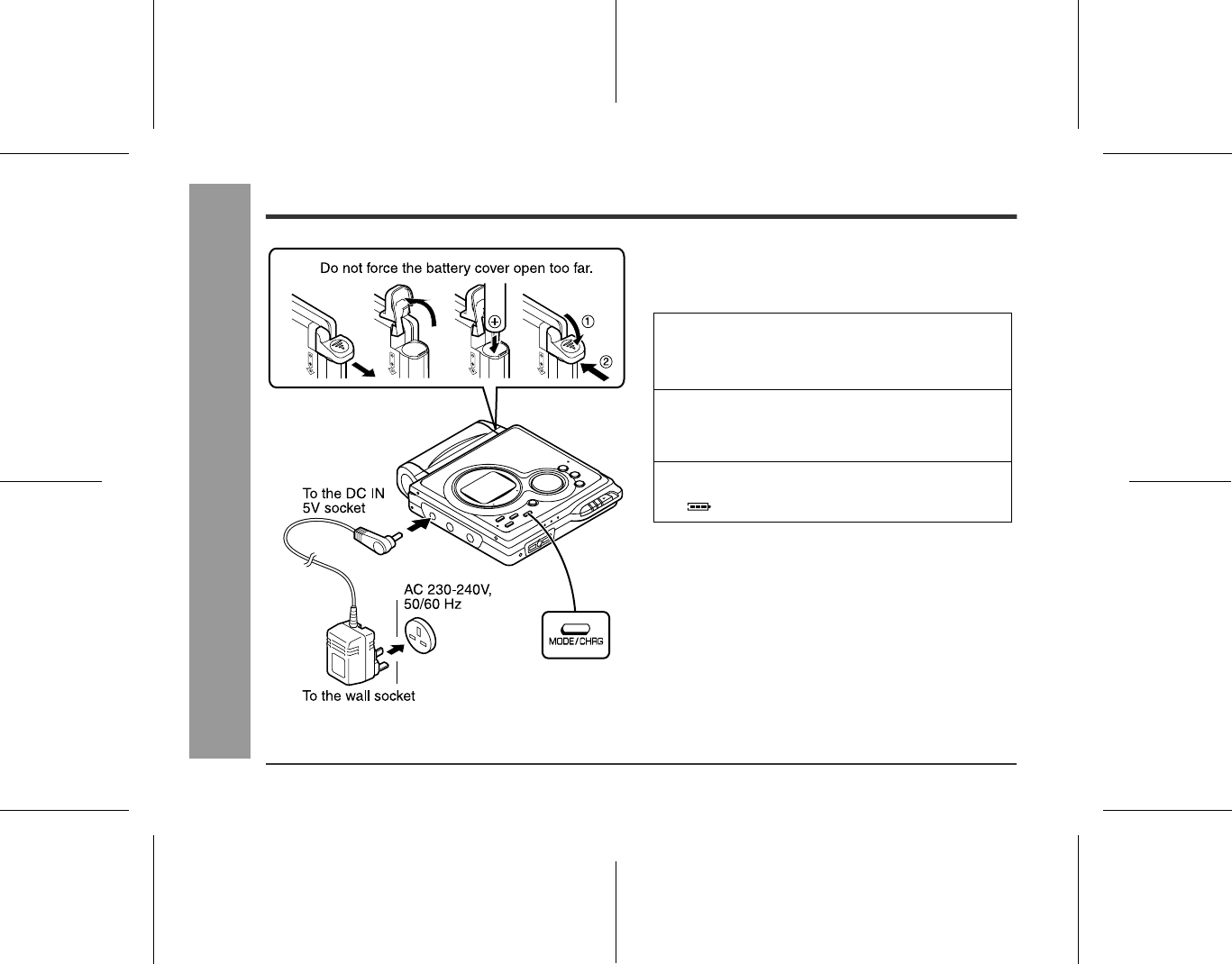 Do not force the battery cover open too far.

①

②

To the DC IN 5V socket

AC 230-240V, 50/60 Hz

To the wall socket

MODE/CHRG