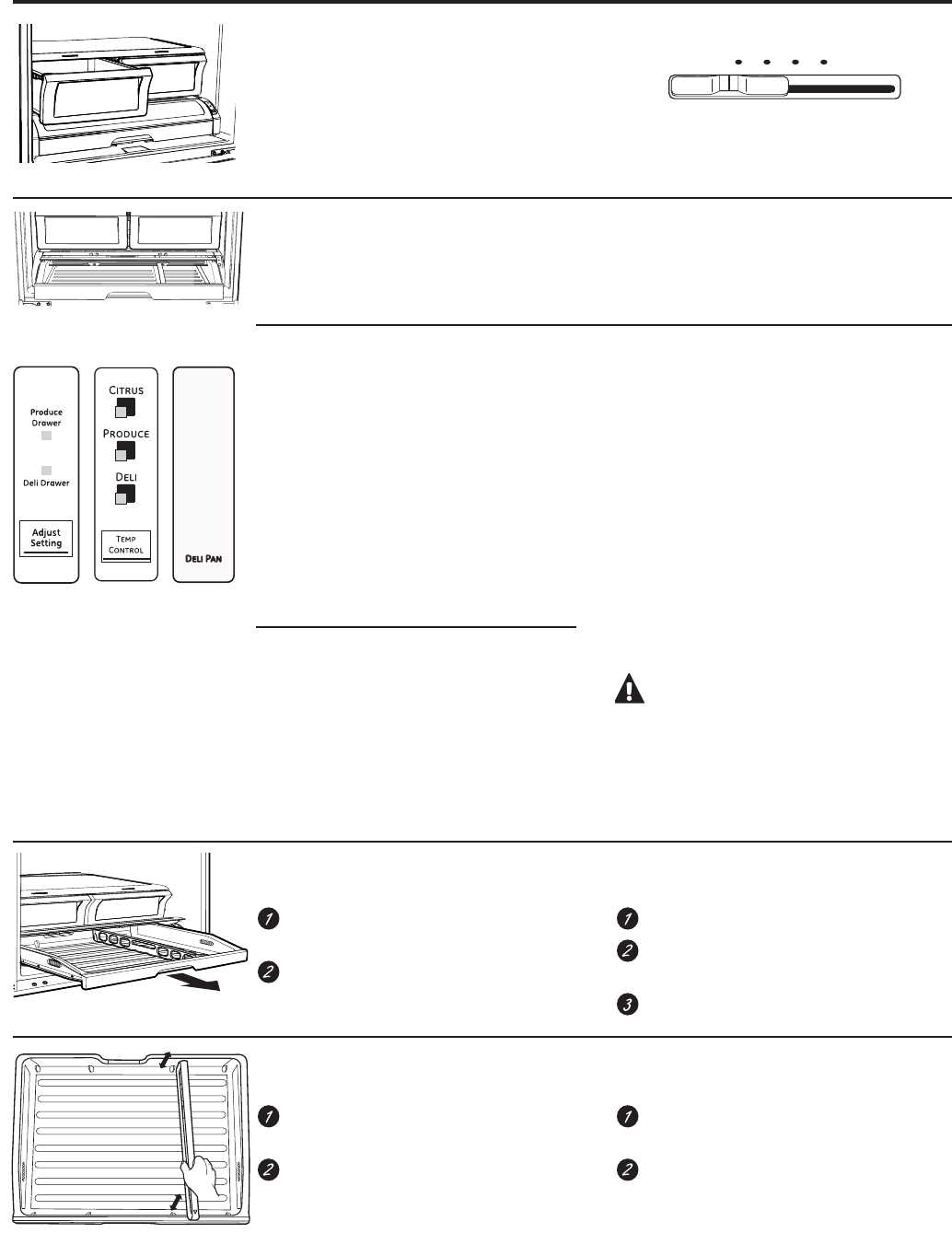 Produce Drawer

Deli Drawer

Adjust Setting

CITRUS

PRODUCE

DELI

TEMP CONTROL

DELI PAN

1

2

1

2

3

1

2

1

2