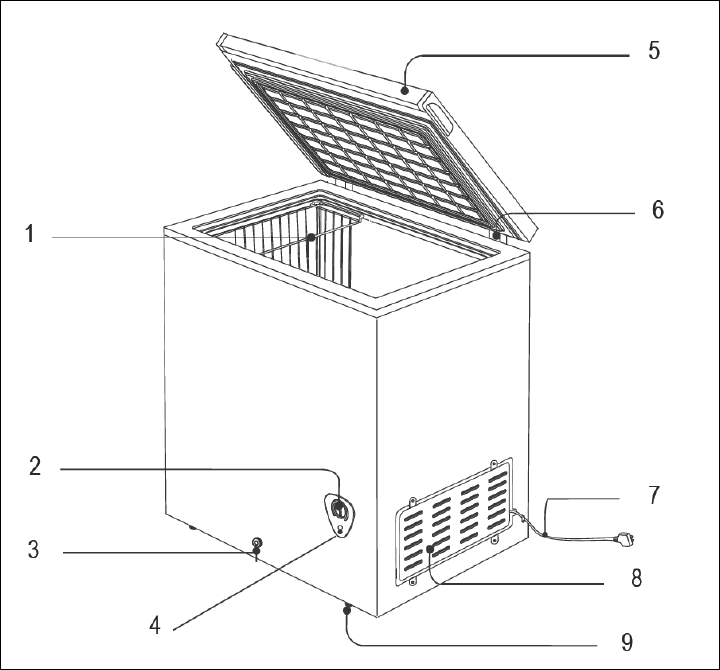 5
6
1
2
7
3
8
4
9