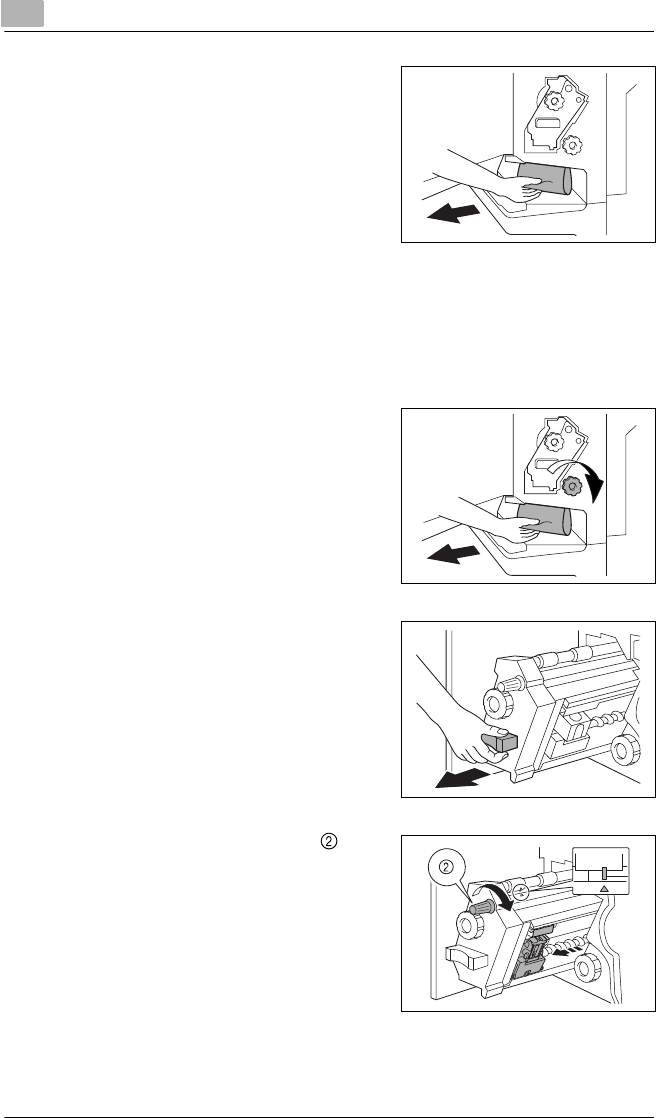 ②

②