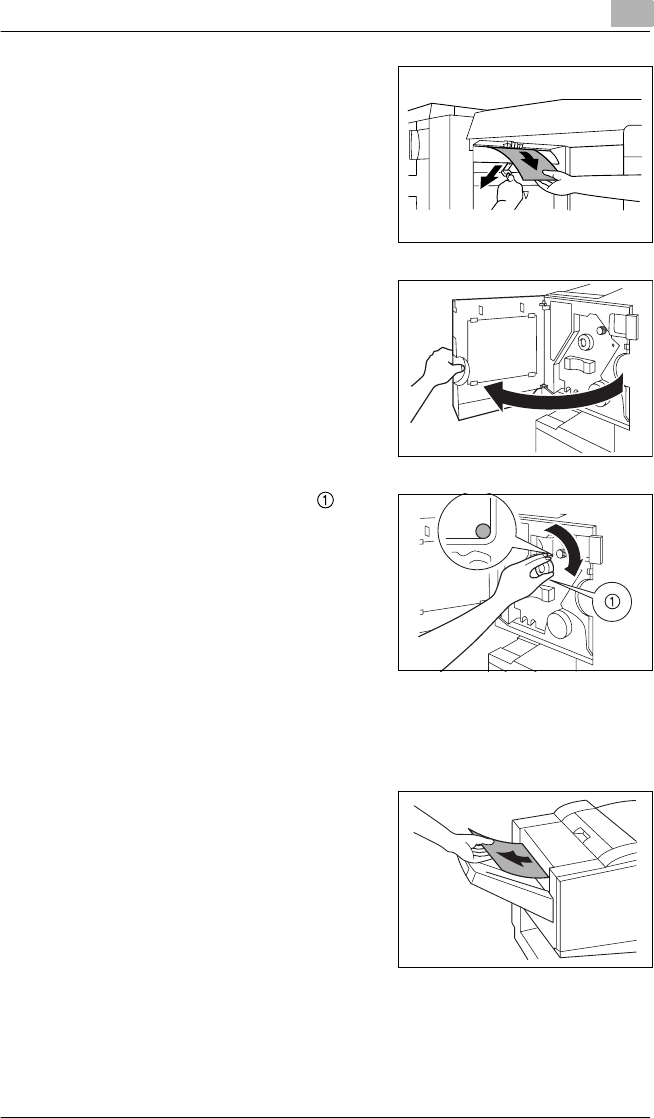 ①

①