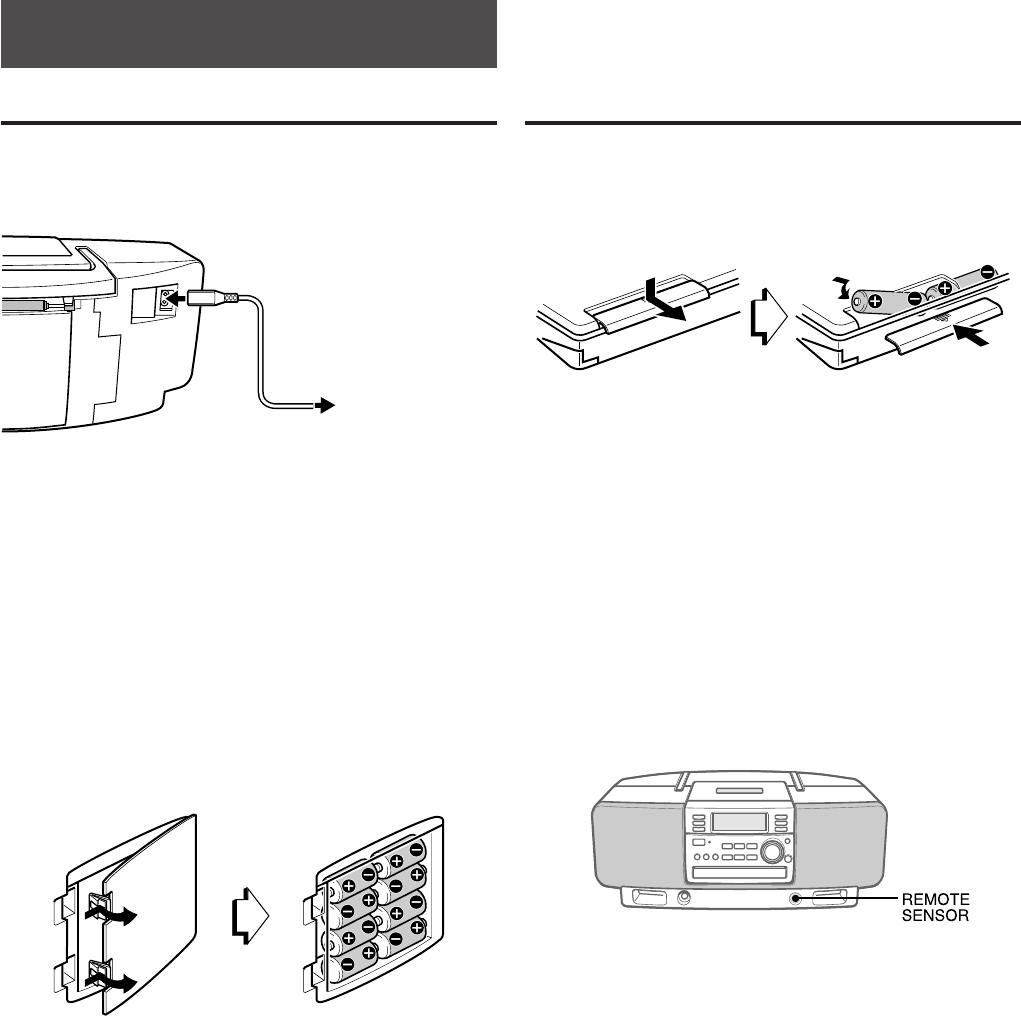 REMOTE SENSOR