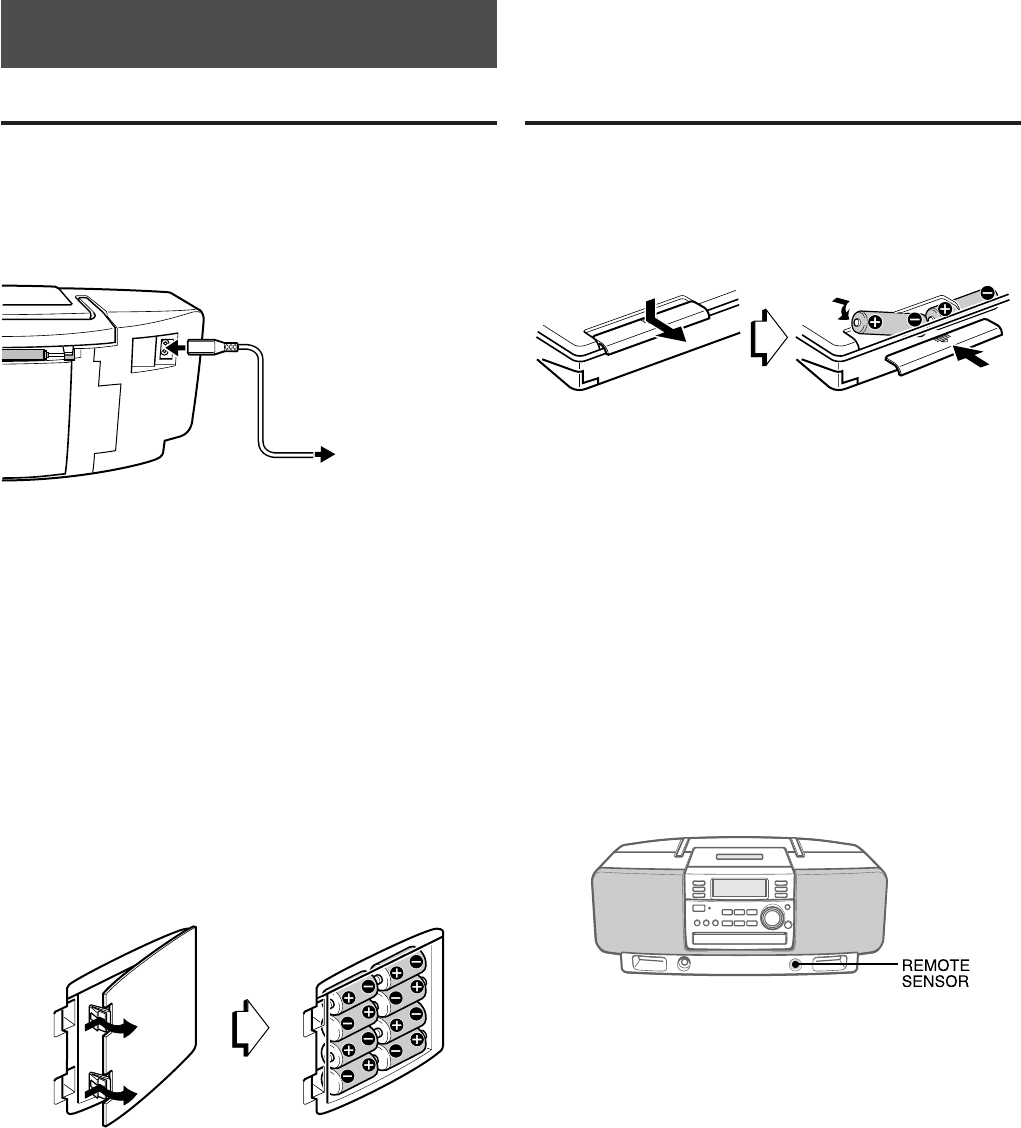 REMOTE SENSOR